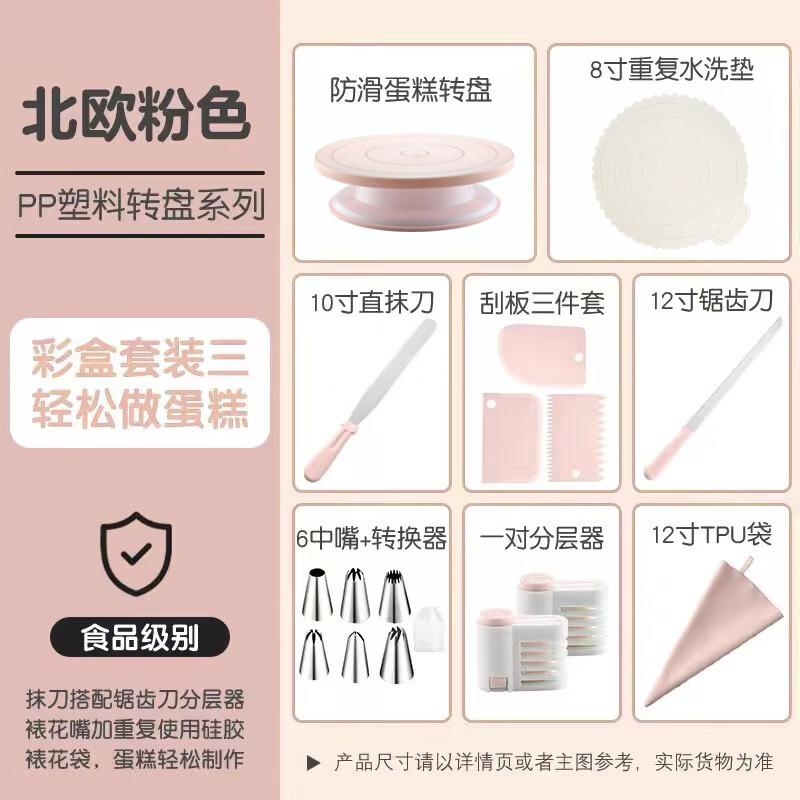 北欧粉色

PP塑料转盘系列

彩盒套装三
轻松做蛋糕

食品级别

抹刀搭配锯齿刀分层器
裱花嘴加重复使用硅胶
裱花袋，蛋糕轻松制作

防滑蛋糕转盘

8寸重复水洗垫

10寸直抹刀

刮板三件套

12寸锯齿刀

6中嘴+转换器

一对分层器

12寸TPU袋

▶ 产品尺寸请以详情页或者主图参考，实际货物为准