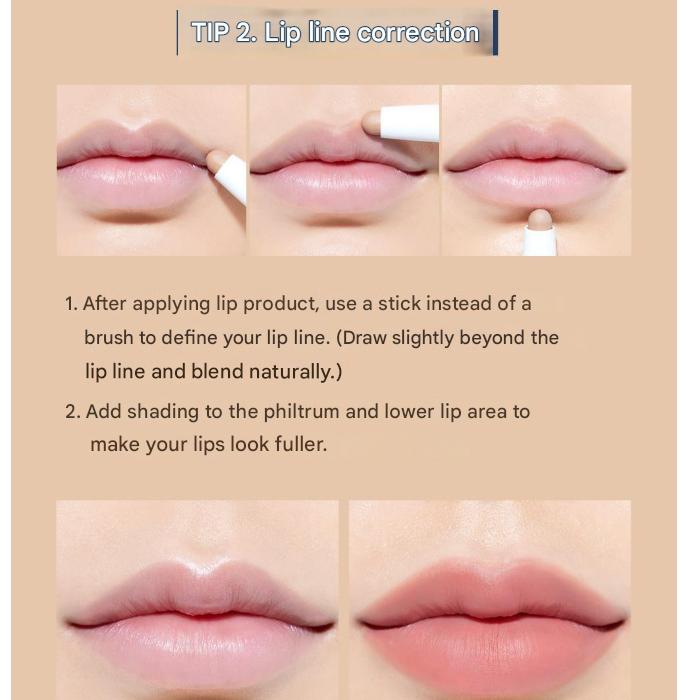 TIP 2. Lip line correction

1. After applying lip product, use a stick instead of a brush to define your lip line. (Draw slightly beyond the lip line and blend naturally.)

2. Add shading to the philtrum and lower lip area to make your lips look fuller.