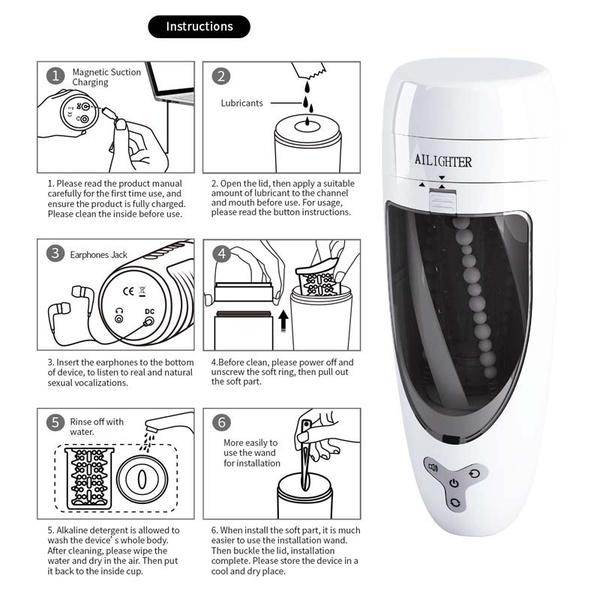 Instructions

1 Magnetic Suction Charging

1. Please read the product manual carefully for the first time use, and ensure the product is fully charged. Please clean the inside before use.

2 Lubricants

2. Open the lid, then apply a suitable amount of lubricant to the channel and mouth before use. For usage, please read the button instructions.

3 Earphones Jack

CE DC

3. Insert the earphones to the bottom of device, to listen to real and natural sexual vocalizations.

4

4.Before clean, please power off and unscrew the soft ring, then pull out the soft part.

5 Rinse off with water.

5. Alkaline detergent is allowed to wash the device's whole body. After cleaning, please wipe the water and dry in the air. Then put it back to the inside cup.

6 More easily to use the wand for installation

6. When install the soft part, it is much easier to use the installation wand. Then buckle the lid, installation complete. Please store the device in a cool and dry place.

AILIGHTER