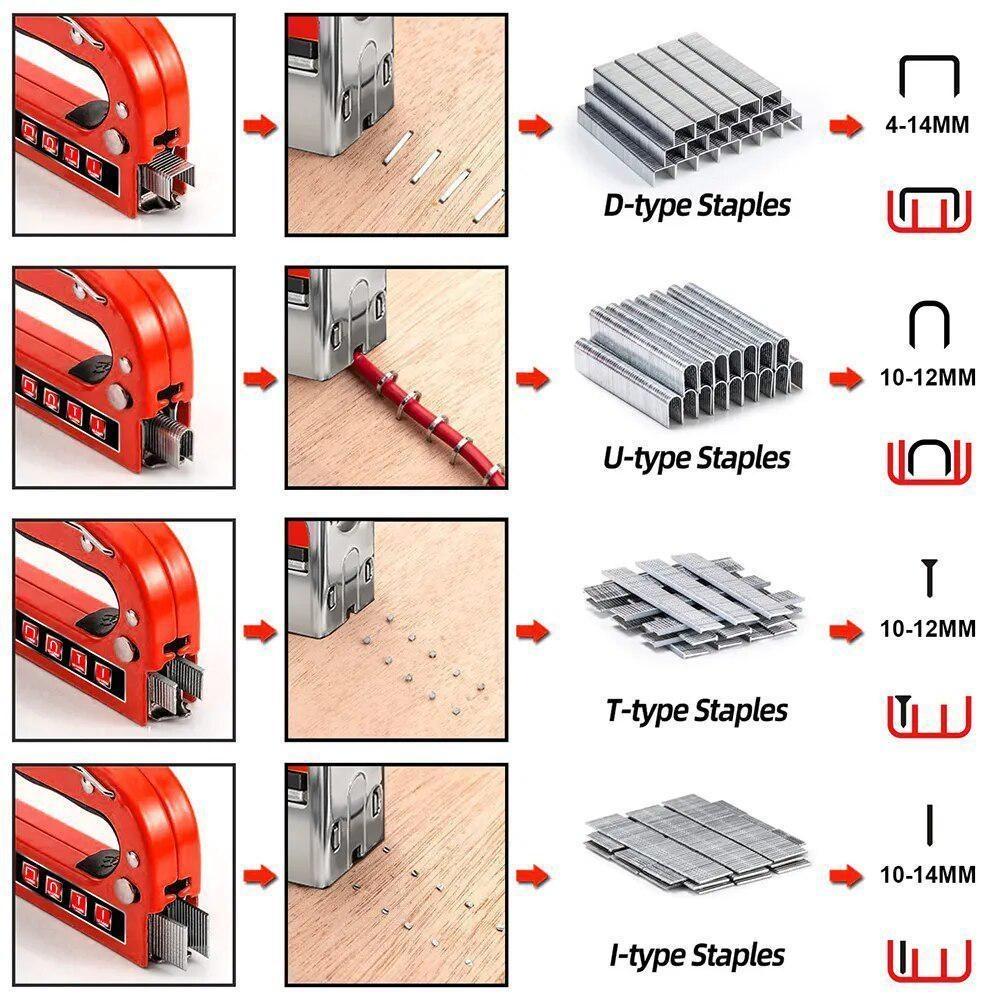 4-14MM

D-type Staples

10-12MM

U-type Staples

10-12MM

T-type Staples

10-14MM

I-type Staples