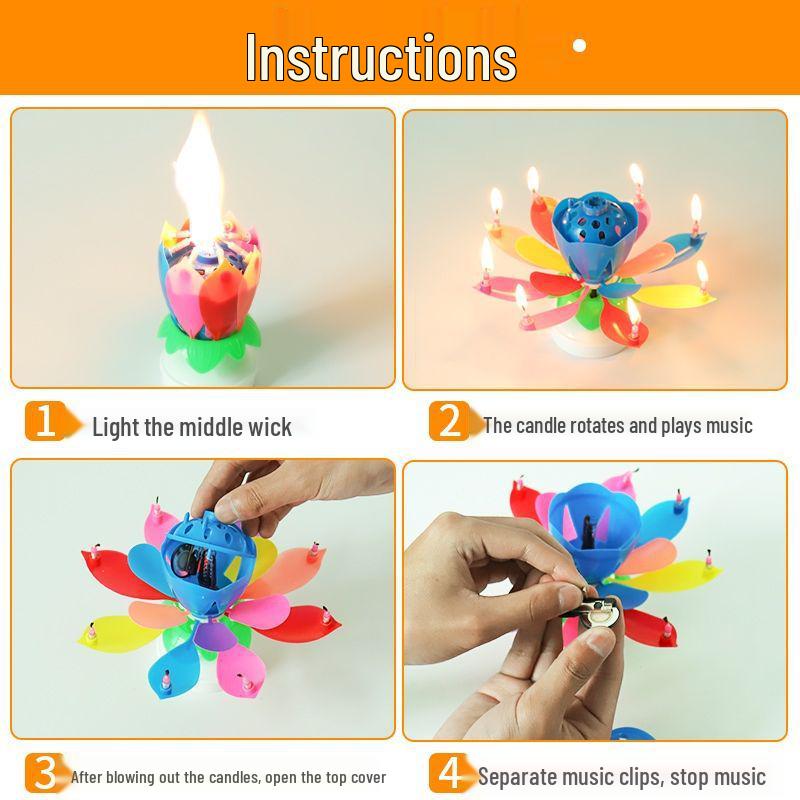 Instructions

1 Light the middle wick

2 The candle rotates and plays music

3 After blowing out the candles, open the top cover

4 Separate music clips, stop music