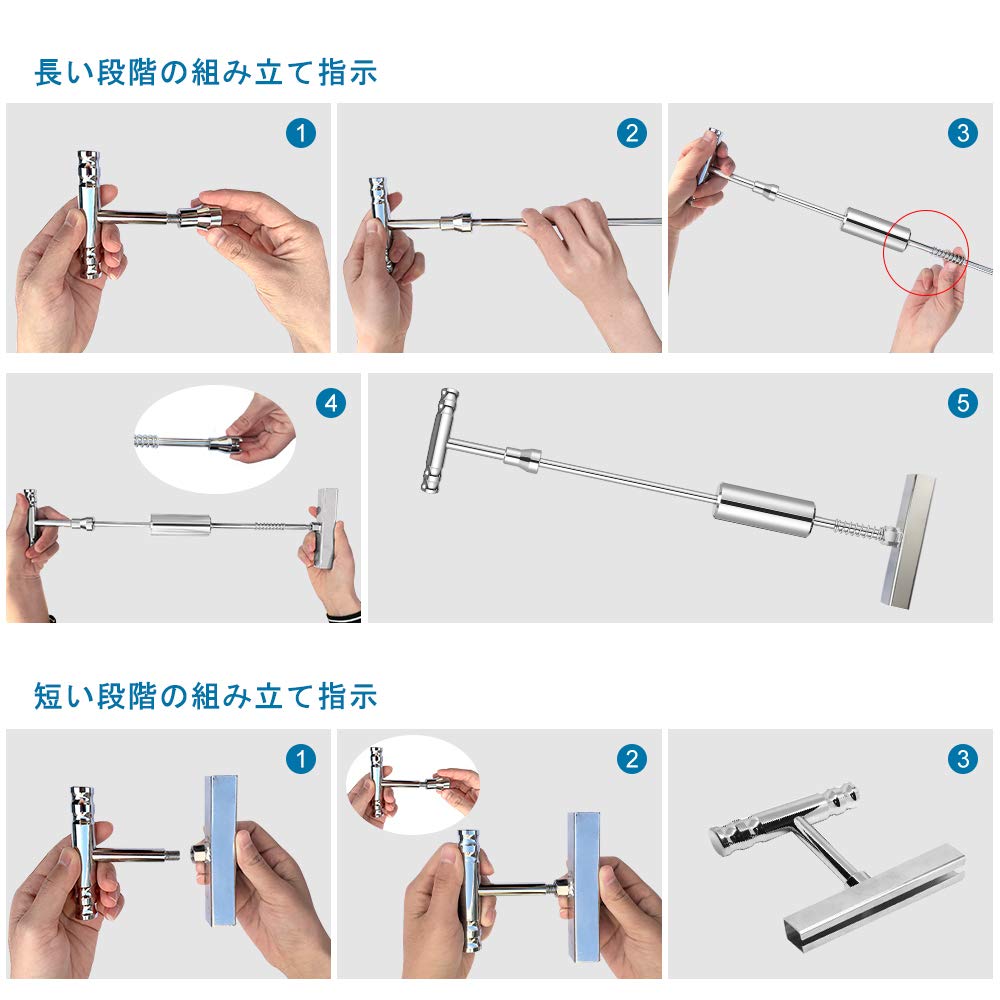 長い段階の組み立て指示

1

2

3

4

5

短い段階の組み立て指示

1

2

3