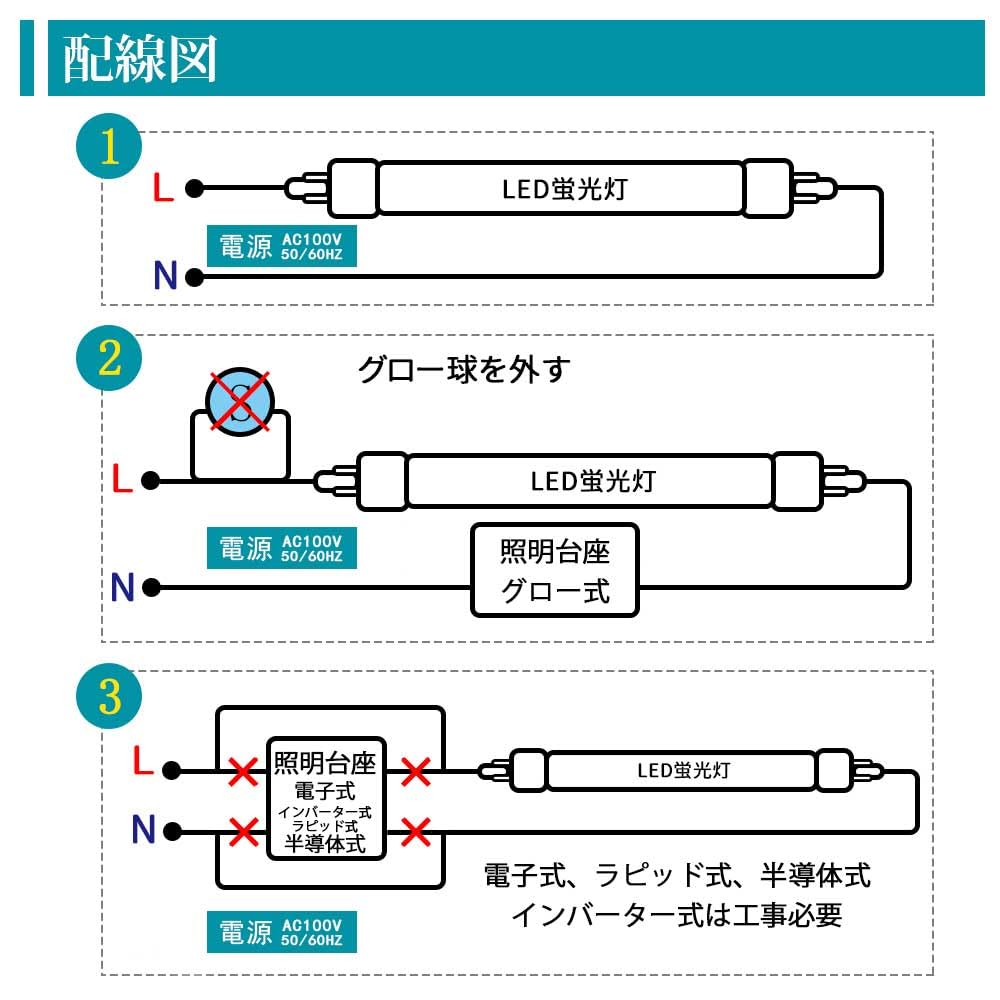 配線図

1
L
LED蛍光灯
電源 AC100V 50/60HZ
N

2
グロー球を外す
L
LED蛍光灯
電源 AC100V 50/60HZ
照明台座 グロー式
N

3
L
照明台座
電子式
インバーター式
ラピッド式
半導体式
LED蛍光灯
N
電子式、ラピッド式、半導体式
インバーター式は工事必要
電源 AC100V 50/60HZ