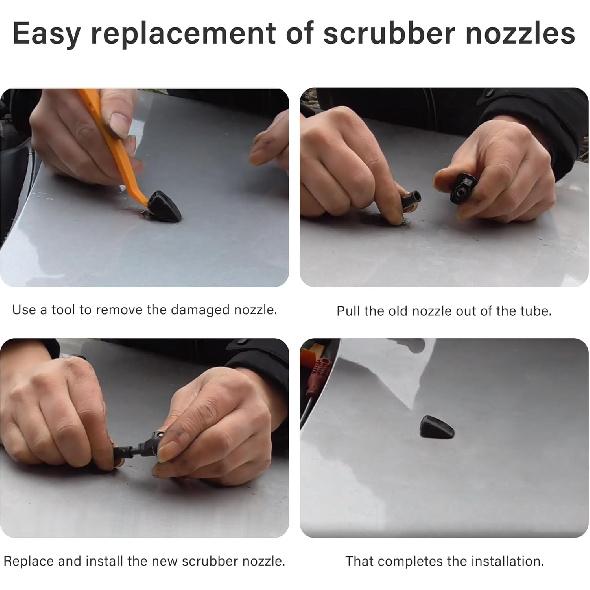 Easy replacement of scrubber nozzles

Use a tool to remove the damaged nozzle.

Pull the old nozzle out of the tube.

Replace and install the new scrubber nozzle.

That completes the installation.