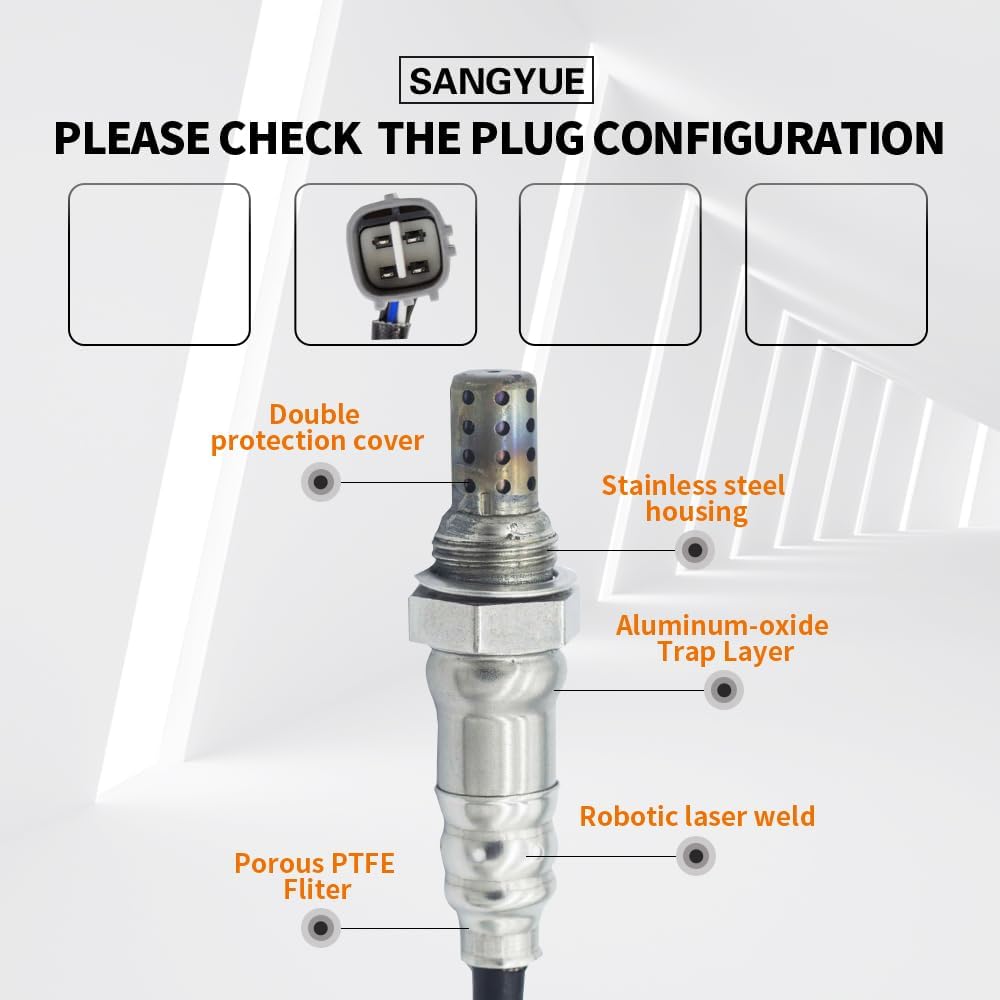 SANGYUE

PLEASE CHECK THE PLUG CONFIGURATION

Double protection cover

Stainless steel housing

Aluminum-oxide Trap Layer

Robotic laser weld

Porous PTFE Fliter