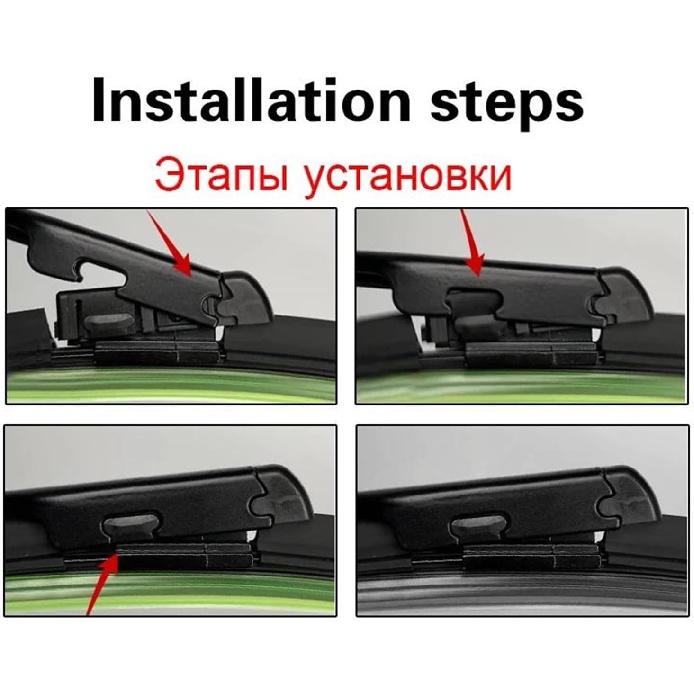 Installation steps

Этапы установки