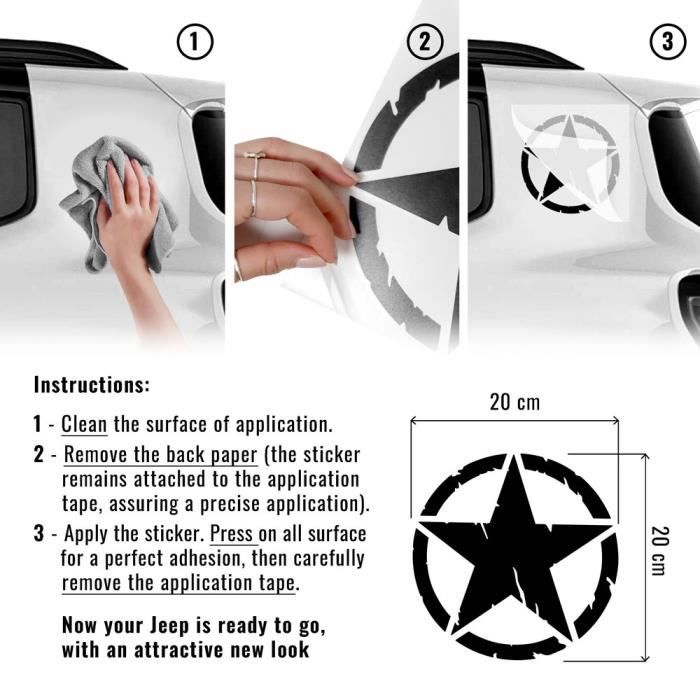 1

2

3

Instructions:

1 - Clean the surface of application.

2 - Remove the back paper (the sticker remains attached to the application tape, assuring a precise application).

3 - Apply the sticker. Press on all surface for a perfect adhesion, then carefully remove the application tape.

Now your Jeep is ready to go, with an attractive new look

20 cm

20 cm