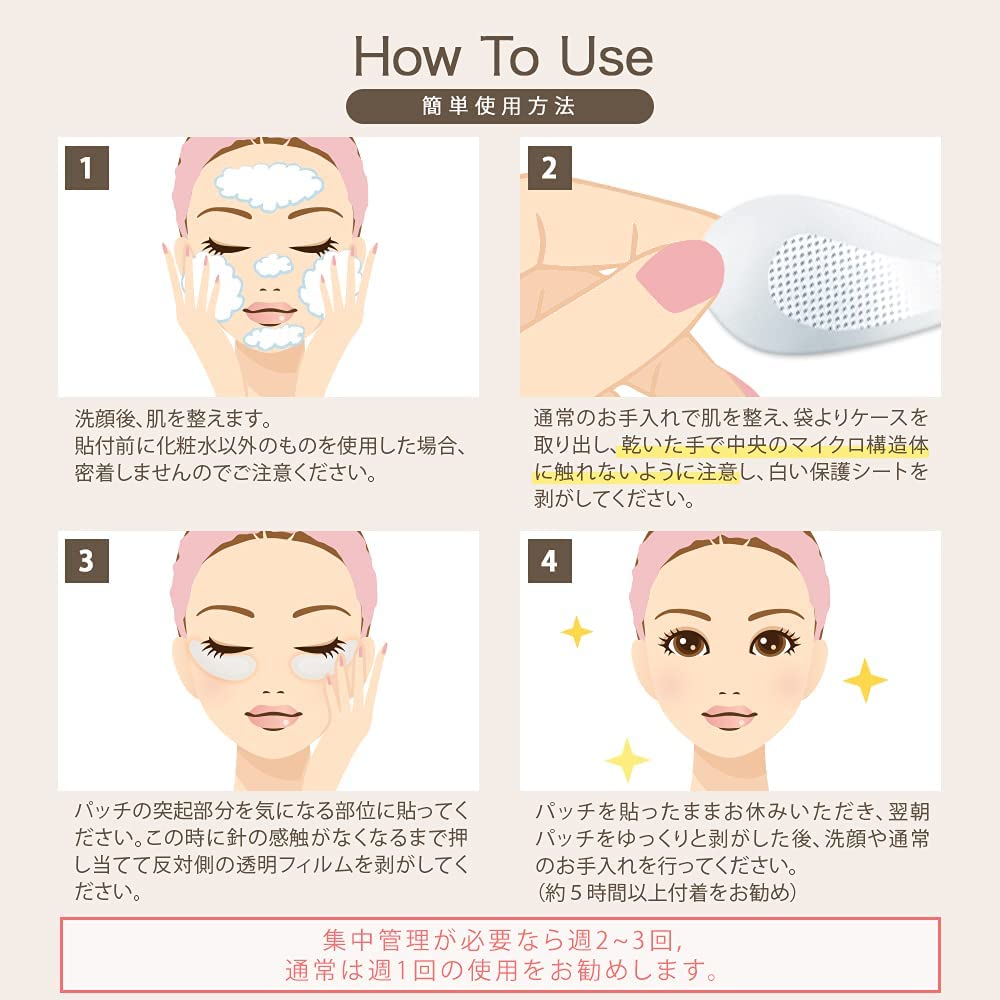 How To Use

簡単使用方法

1

洗顔後、肌を整えます。
貼付前に化粧水以外のものを使用した場合、密着しませんのでご注意ください。

2

通常のお手入れで肌を整え、袋よりケースを取り出し、乾いた手で中央のマイクロ構造体に触れないように注意し、白い保護シートを剥がしてください。

3

パッチの突起部分を気になる部位に貼ってください。この時に針の感触がなくなるまで押し当てて反対側の透明フィルムを剥がしてください。

4

パッチを貼ったままお休みいただき、翌朝パッチをゆっくりと剥がした後、洗顔や通常のお手入れを行ってください。
（約５時間以上付着をお勧め）

集中管理が必要なら週2~3回,
通常は週1回の使用をお勧めします。