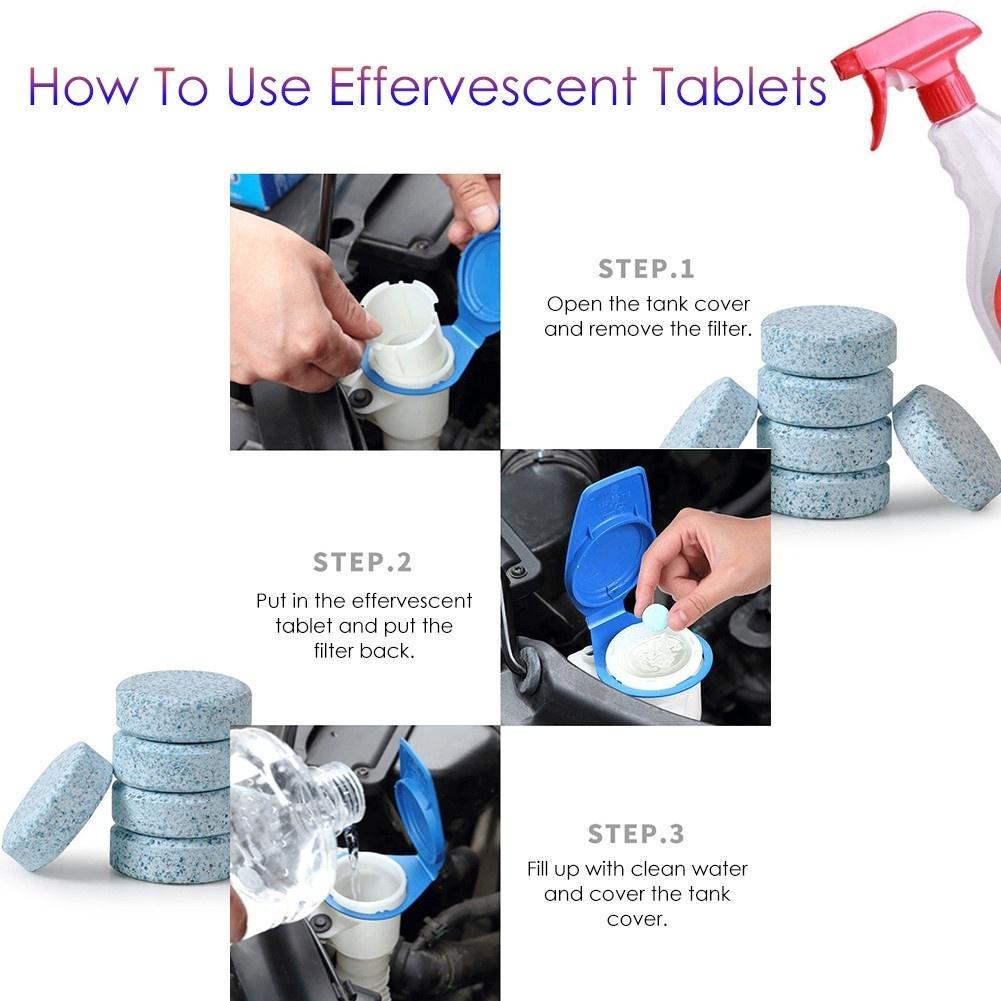 How To Use Effervescent Tablets

STEP.1
Open the tank cover and remove the filter.

STEP.2
Put in the effervescent tablet and put the filter back.

STEP.3
Fill up with clean water and cover the tank cover.