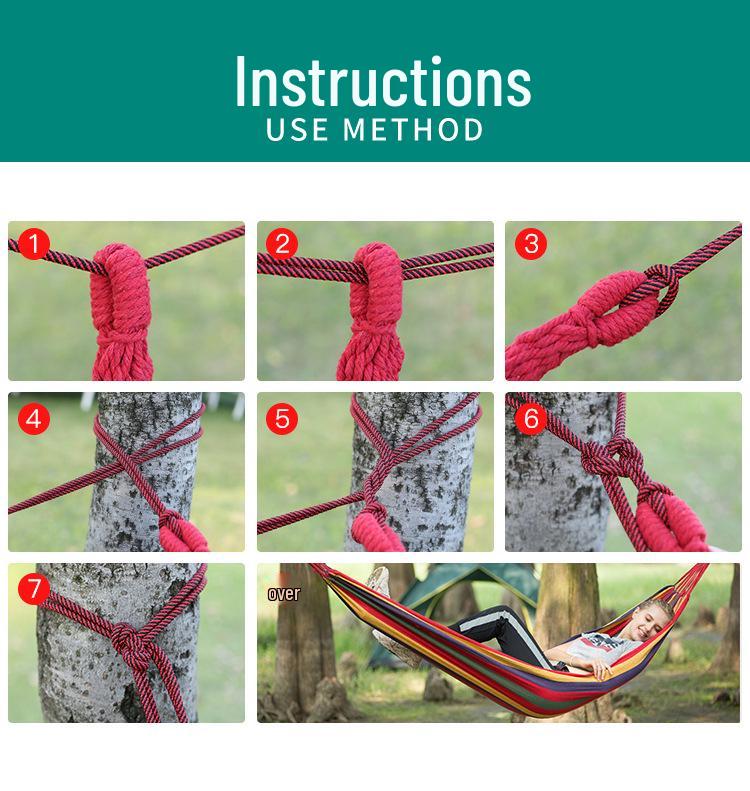 Instructions
USE METHOD

1

2

3

4

5

6

7

over