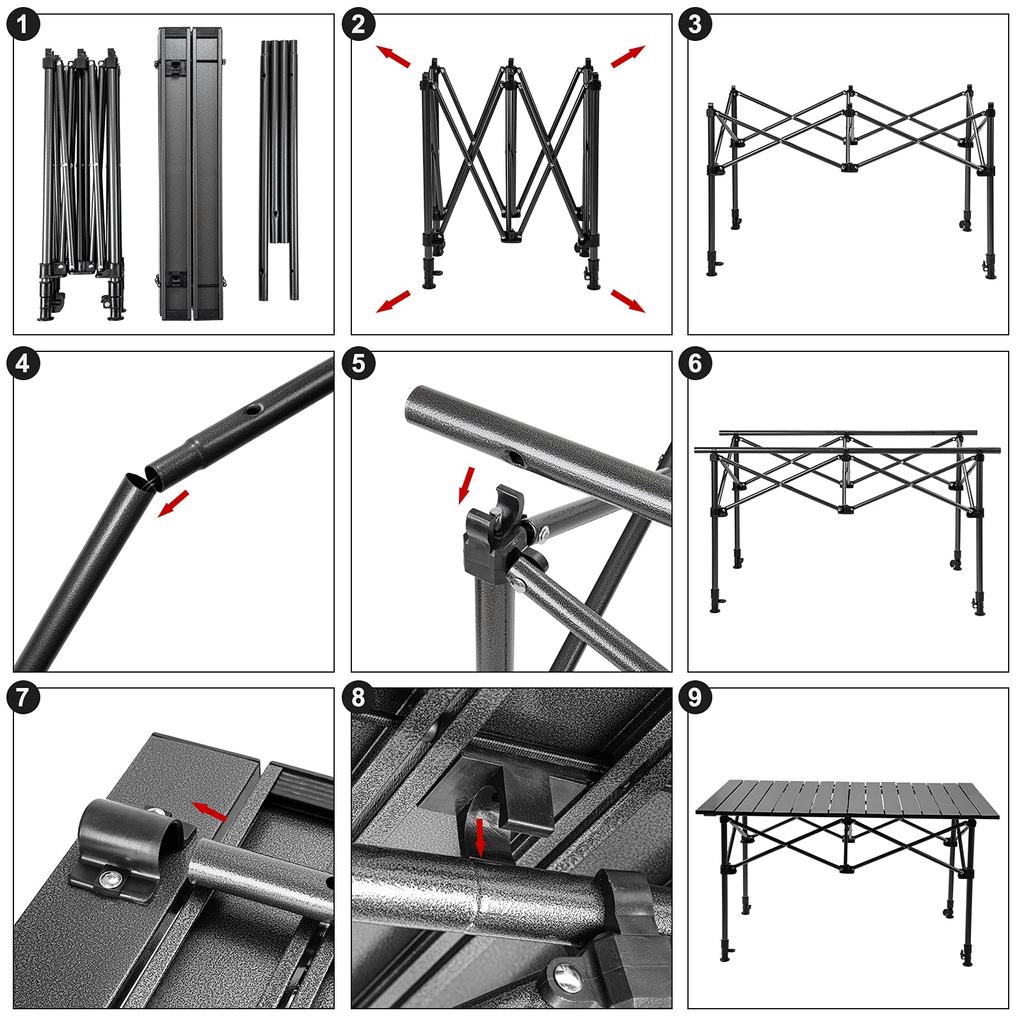 1
2
3
4
5
6
7
8
9