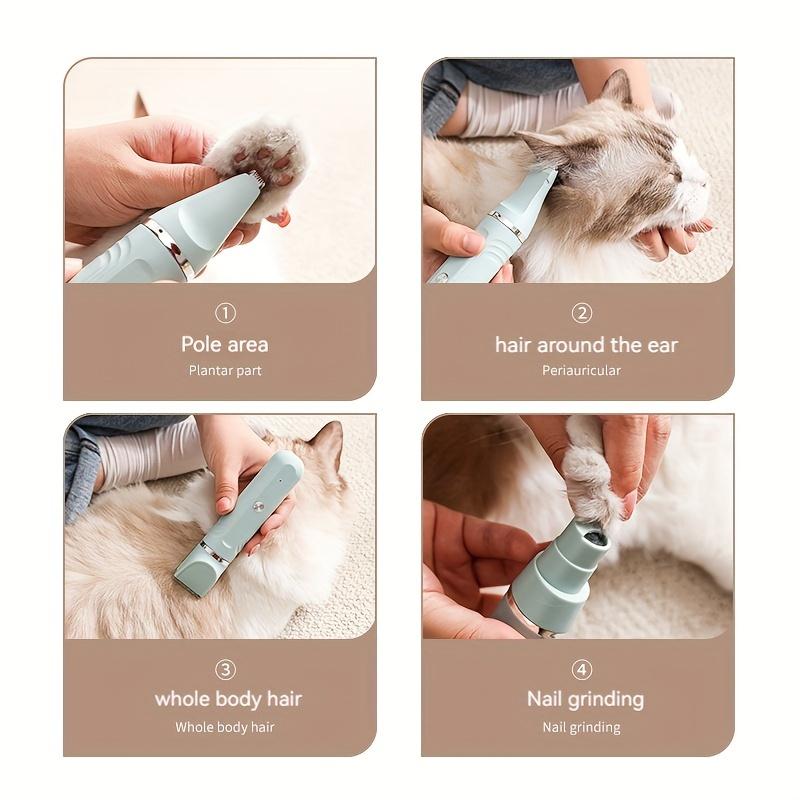 ①
Pole area
Plantar part

②
hair around the ear
Periauricular

③
whole body hair
Whole body hair

④
Nail grinding
Nail grinding