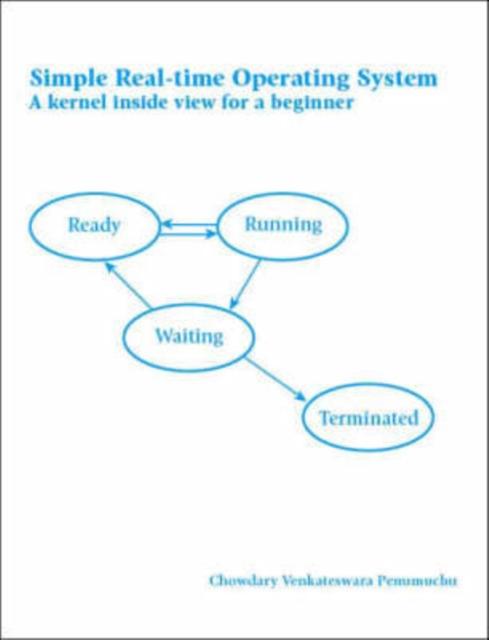 Simple Real-time Operating System
A kernel inside view for a beginner

Ready

Running

Waiting

Terminated

Chowdary Venkateswara Penumuchu