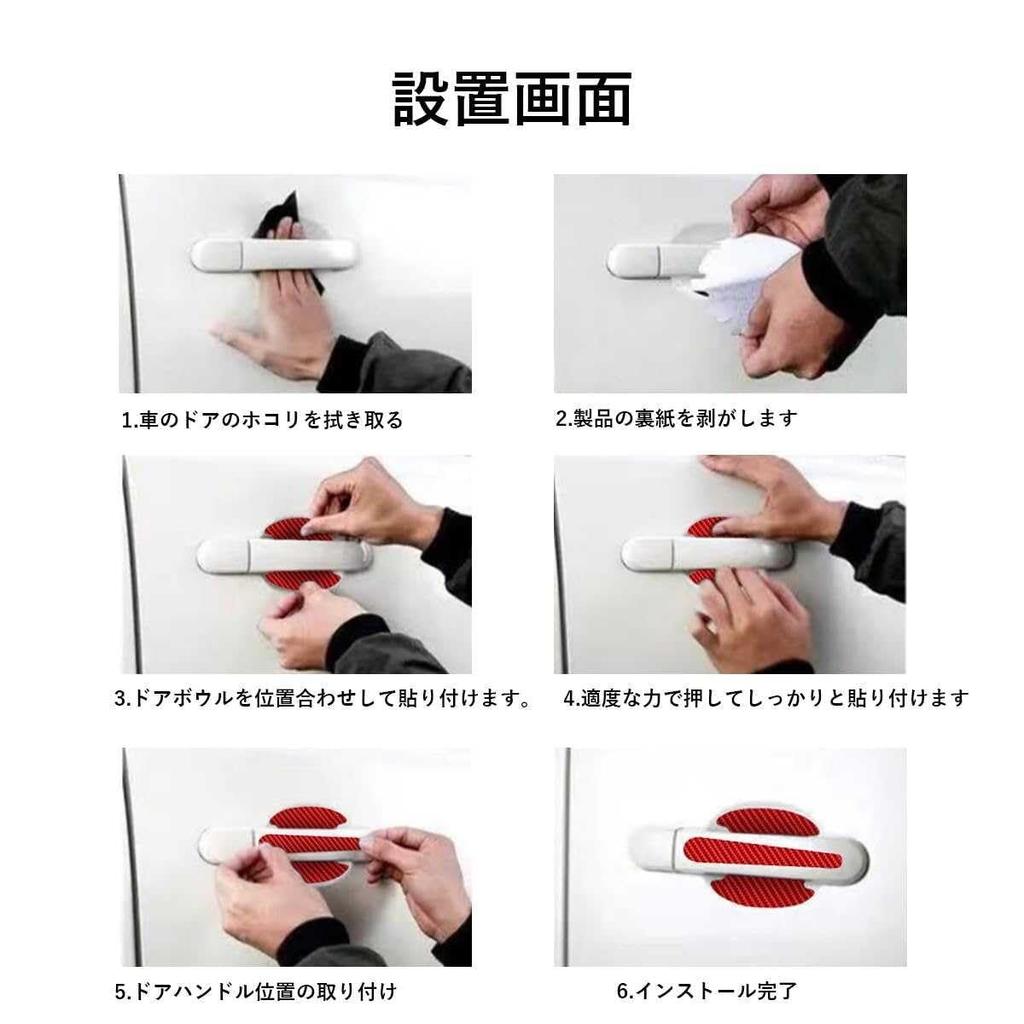 設置画面

1.車のドアのホコリを拭き取る

2.製品の裏紙を剥がします

3.ドアボウルを位置合わせして貼り付けます。

4.適度な力で押してしっかりと貼り付けます

5.ドアハンドル位置の取り付け

6.インストール完了