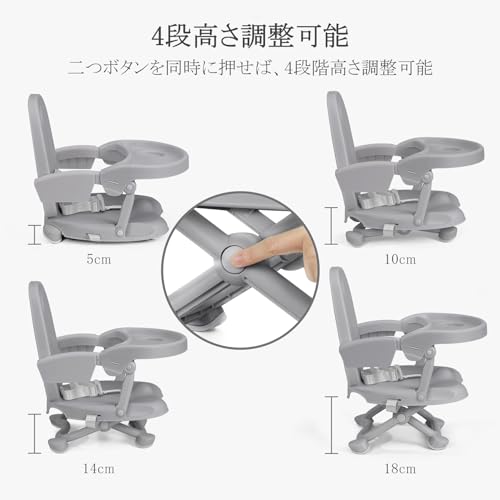 4段高さ調整可能

二つボタンを同時に押せば、4段階高さ調整可能

5cm

10cm

14cm

18cm