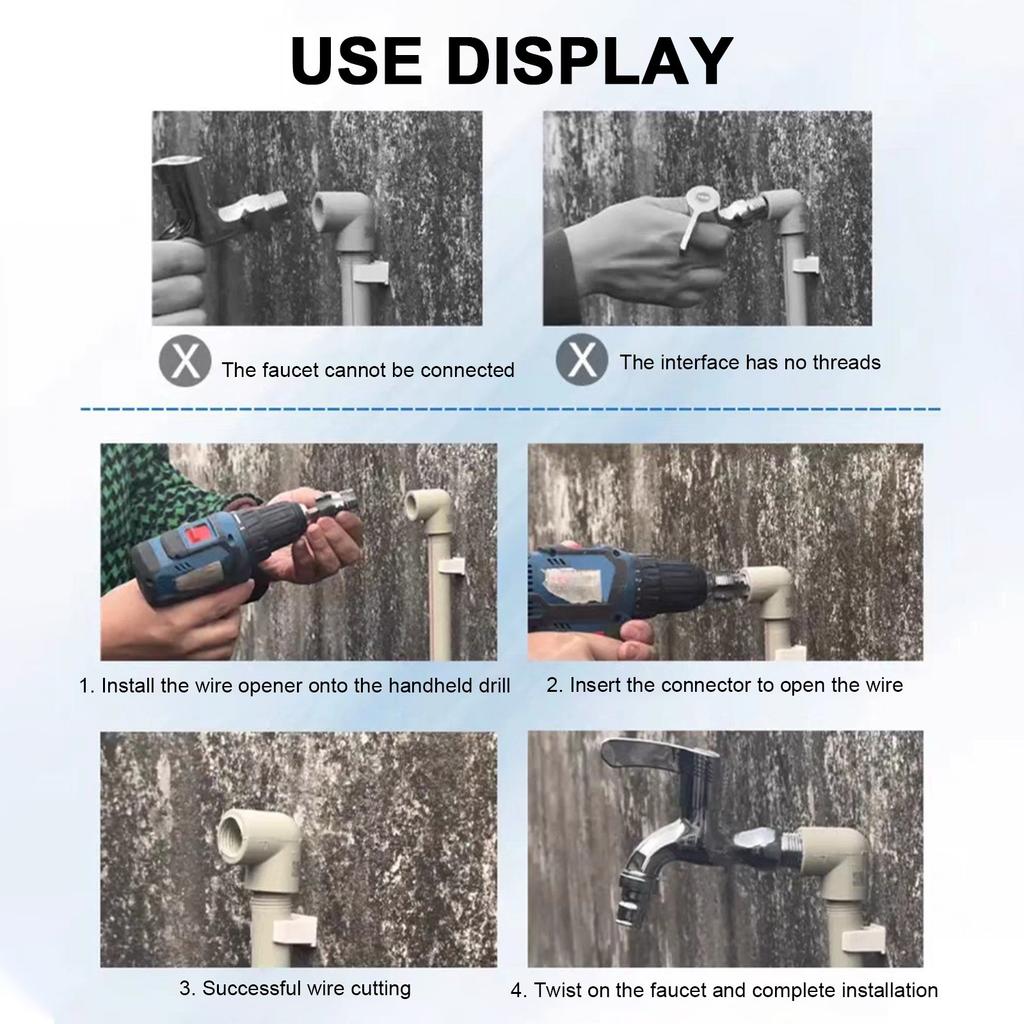 USE DISPLAY

X The faucet cannot be connected

X The interface has no threads

1. Install the wire opener onto the handheld drill

2. Insert the connector to open the wire

3. Successful wire cutting

4. Twist on the faucet and complete installation