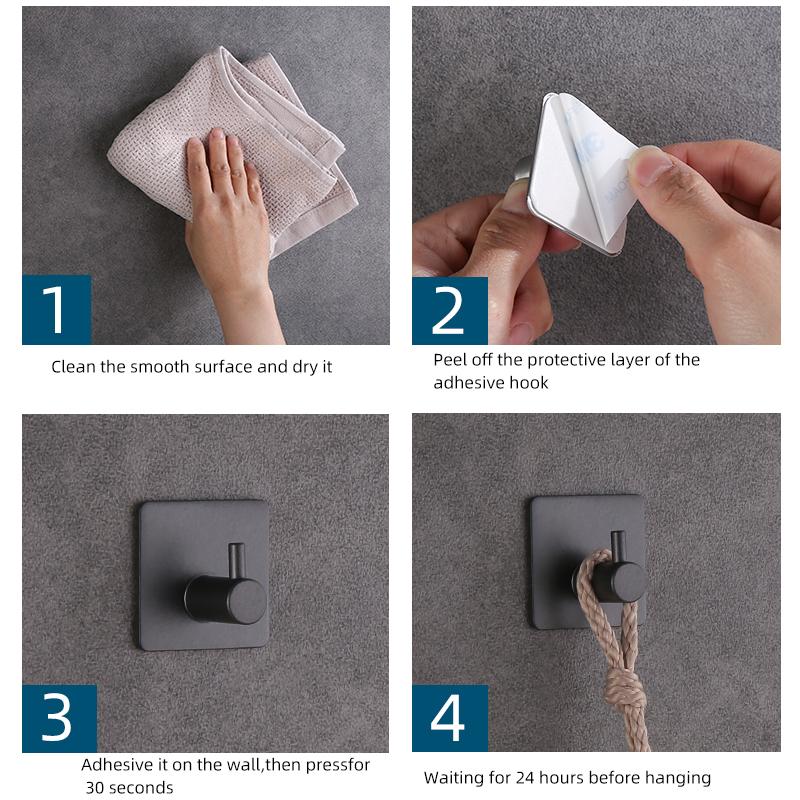 1

Clean the smooth surface and dry it

2

Peel off the protective layer of the adhesive hook

3

Adhesive it on the wall,then pressfor 30 seconds

4

Waiting for 24 hours before hanging