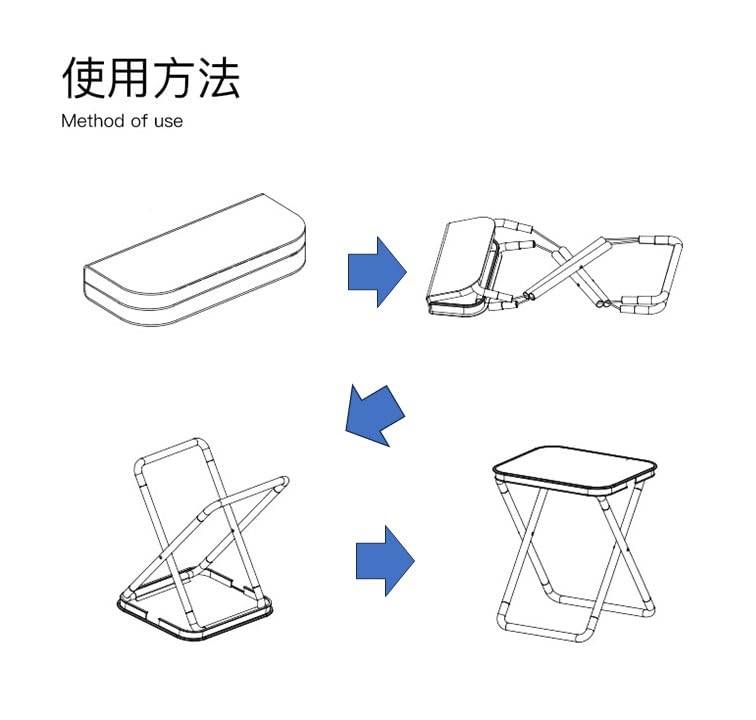 使用方法
Method of use