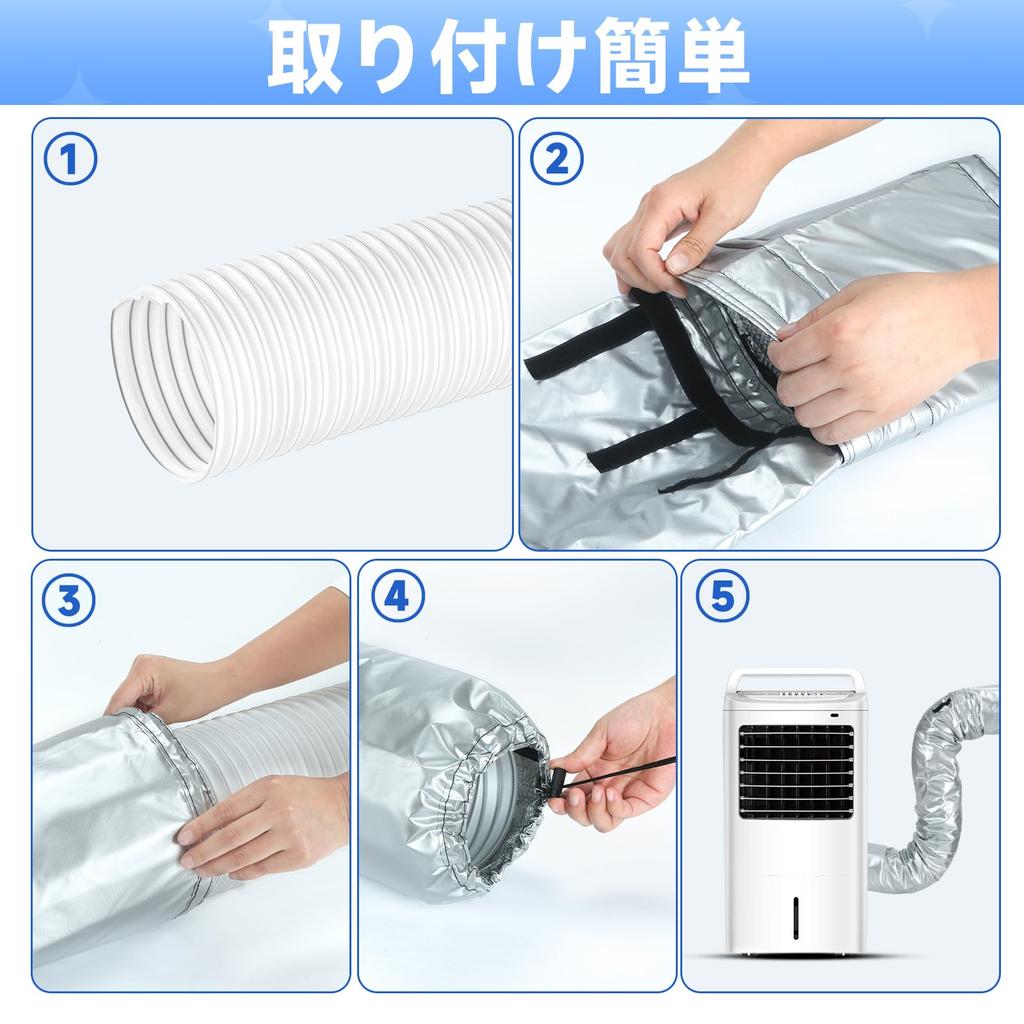 取り付け簡単

1

2

3

4

5