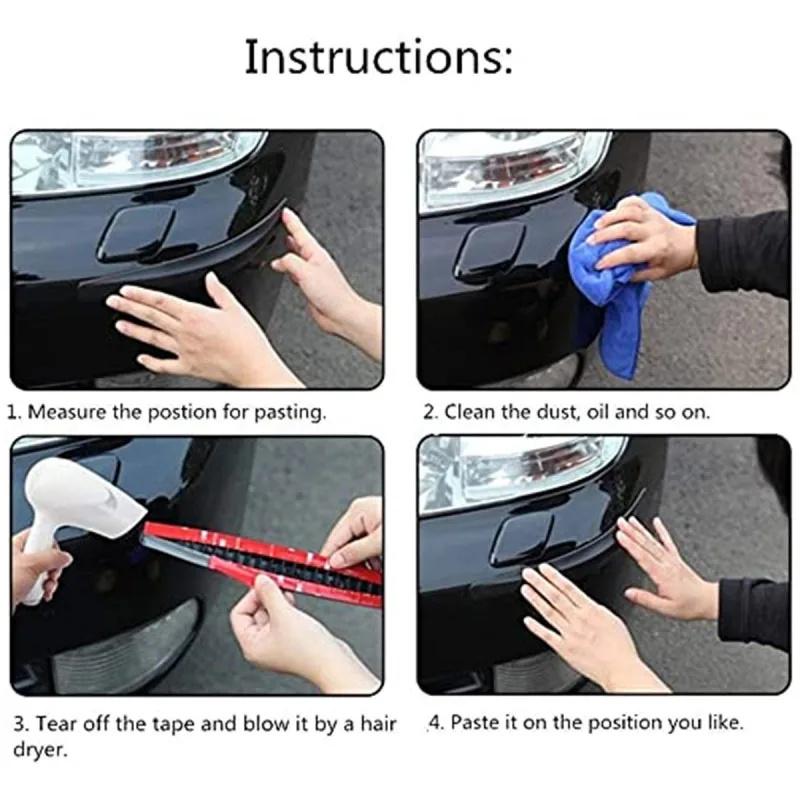 Instructions:

1. Measure the postion for pasting.

2. Clean the dust, oil and so on.

3. Tear off the tape and blow it by a hair dryer.

4. Paste it on the position you like.