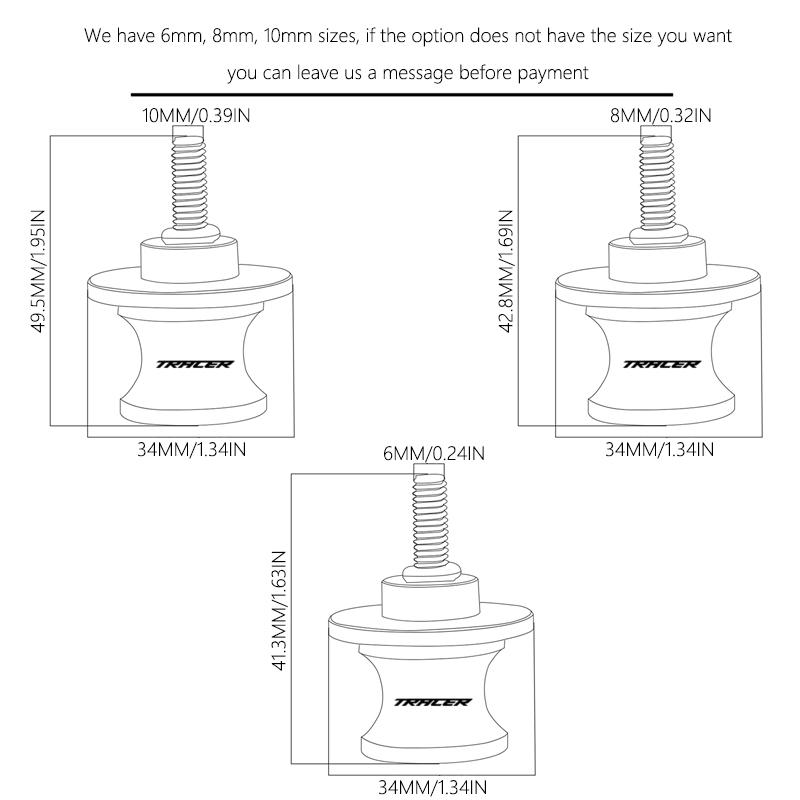 We have 6mm, 8mm, 10mm sizes, if the option does not have the size you want you can leave us a message before payment

10MM/0.39IN

49.5MM/1.95IN

TRACER

34MM/1.34IN

8MM/0.32IN

42.8MM/1.69IN

TRACER

34MM/1.34IN

6MM/0.24IN

41.3MM/1.63IN

TRACER

34MM/1.34IN