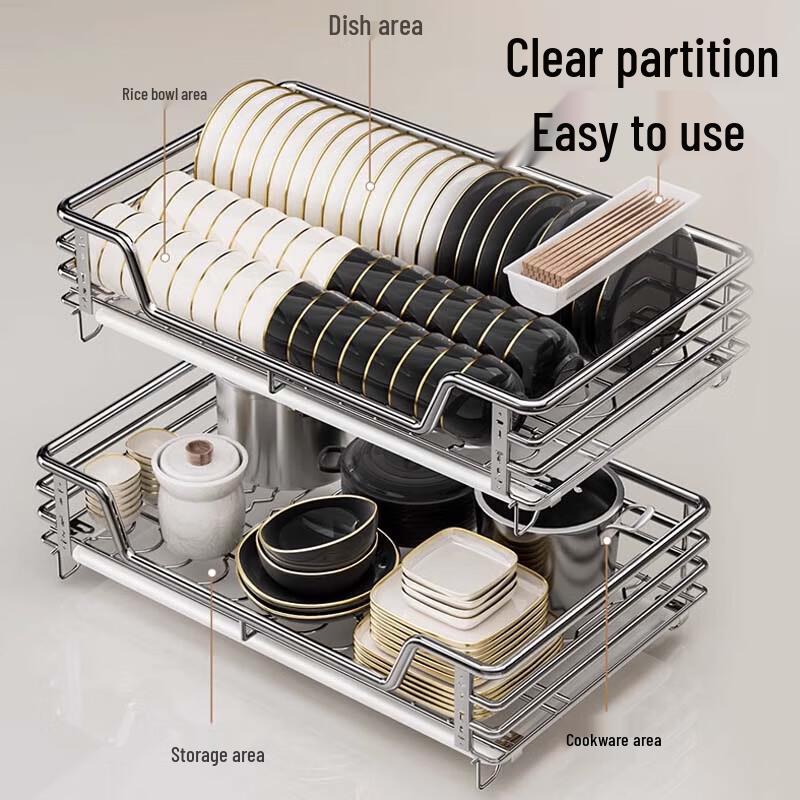 Dish area

Clear partition

Easy to use

Rice bowl area

Storage area

Cookware area