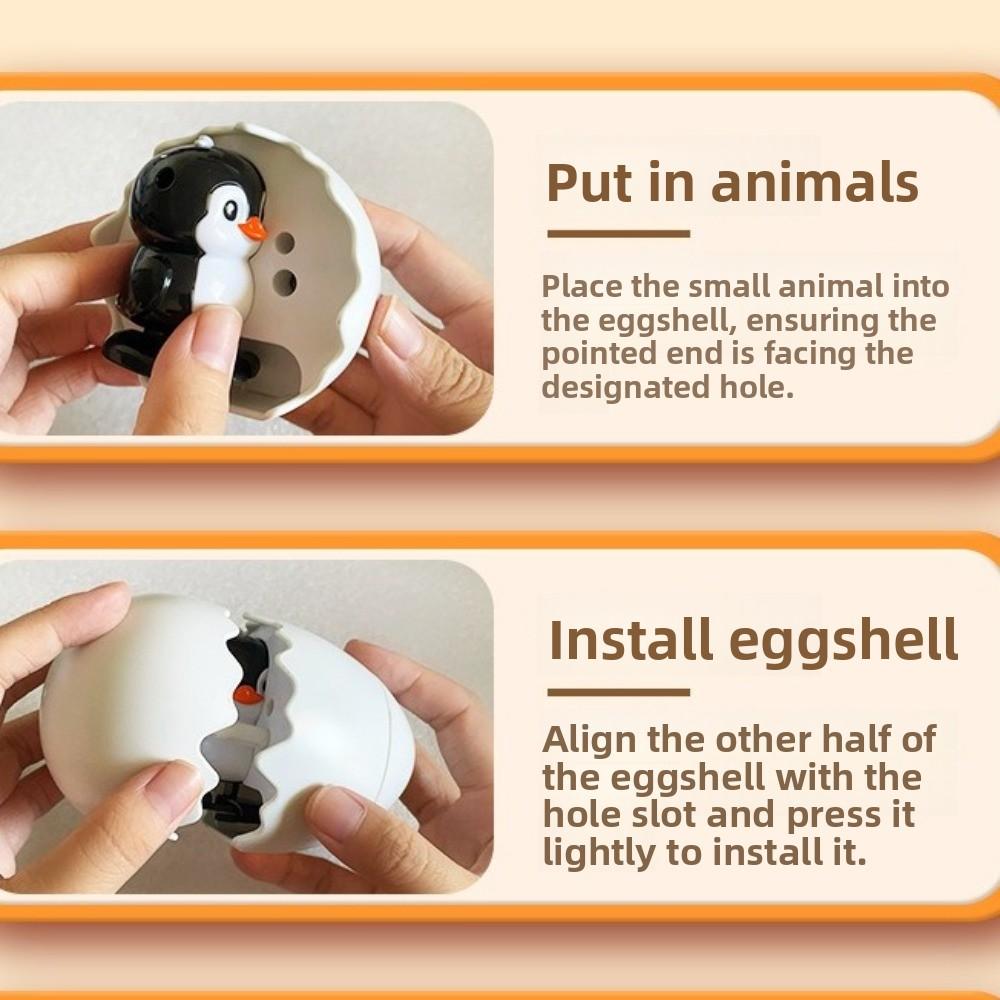 Put in animals

Place the small animal into the eggshell, ensuring the pointed end is facing the designated hole.

Install eggshell

Align the other half of the eggshell with the hole slot and press it lightly to install it.