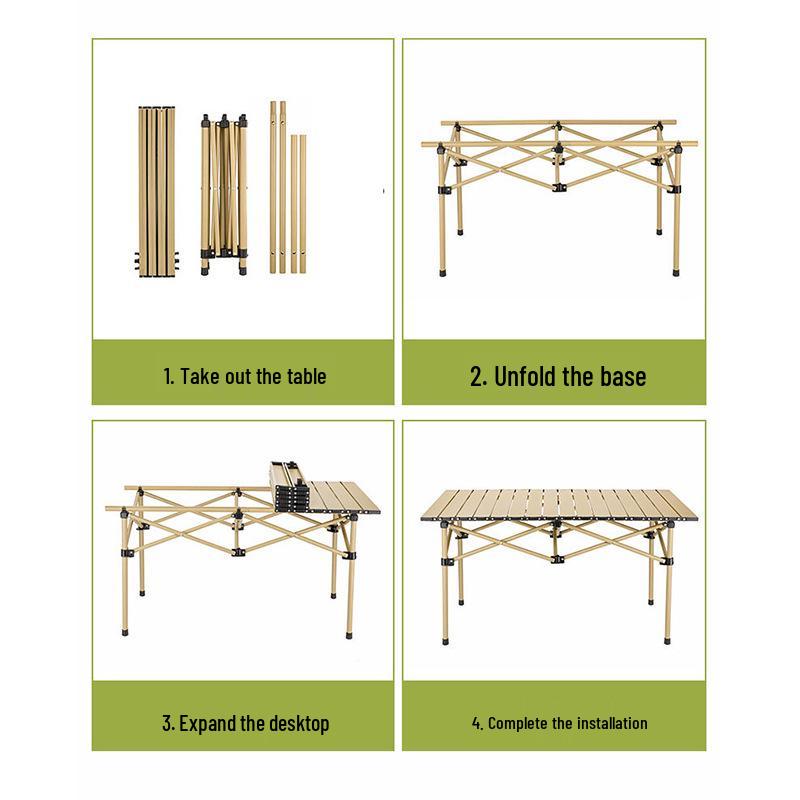 1. Take out the table

2. Unfold the base

3. Expand the desktop

4. Complete the installation