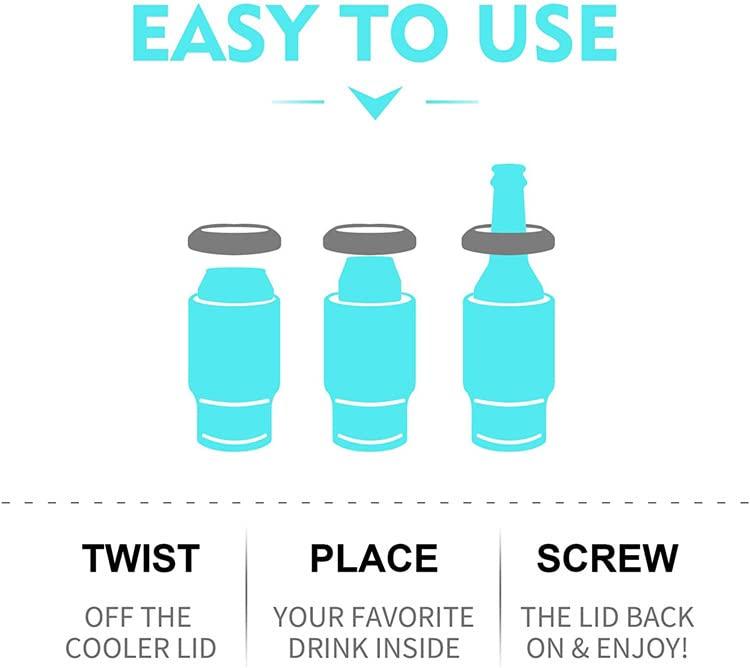 EASY TO USE

TWIST

OFF THE COOLER LID

PLACE

YOUR FAVORITE DRINK INSIDE

SCREW

THE LID BACK ON & ENJOY!