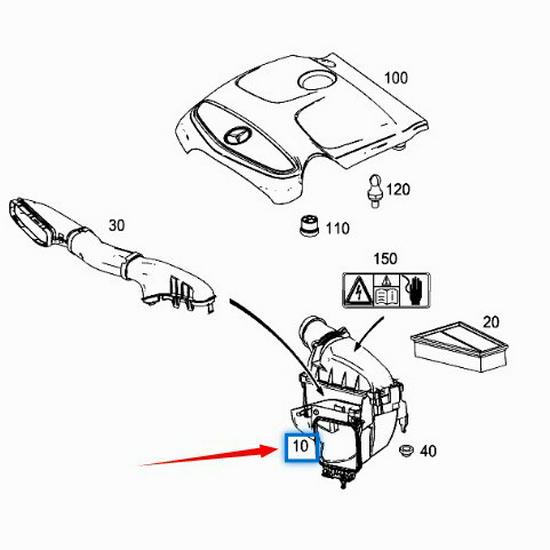 100

120

30

110

150

20

10

40