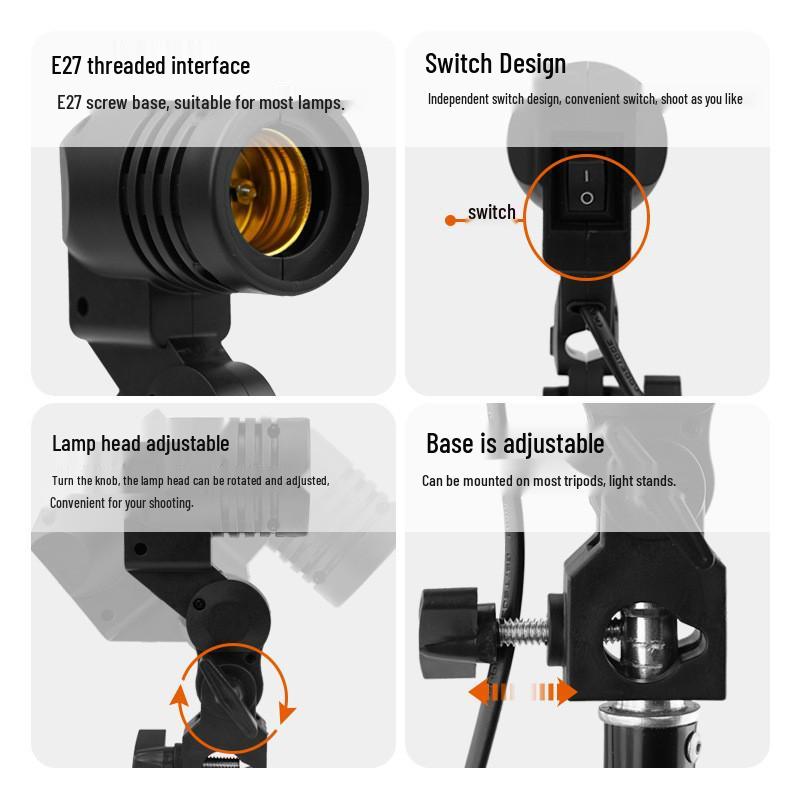 E27 threaded interface

E27 screw base, suitable for most lamps.

Switch Design

Independent switch design, convenient switch, shoot as you like

switch

Lamp head adjustable

Turn the knob, the lamp head can be rotated and adjusted, Convenient for your shooting.

Base is adjustable

Can be mounted on most tripods, light stands.