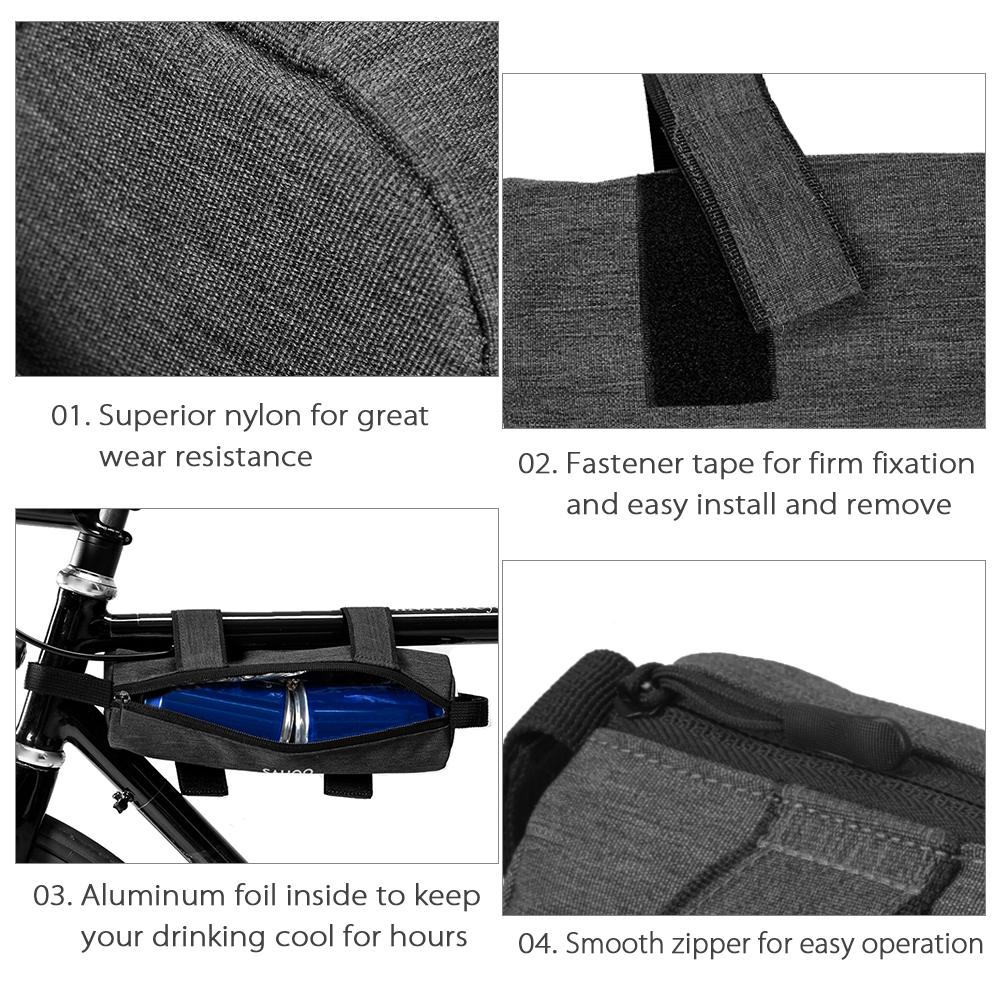 01. Superior nylon for great wear resistance

02. Fastener tape for firm fixation and easy install and remove

03. Aluminum foil inside to keep your drinking cool for hours

04. Smooth zipper for easy operation