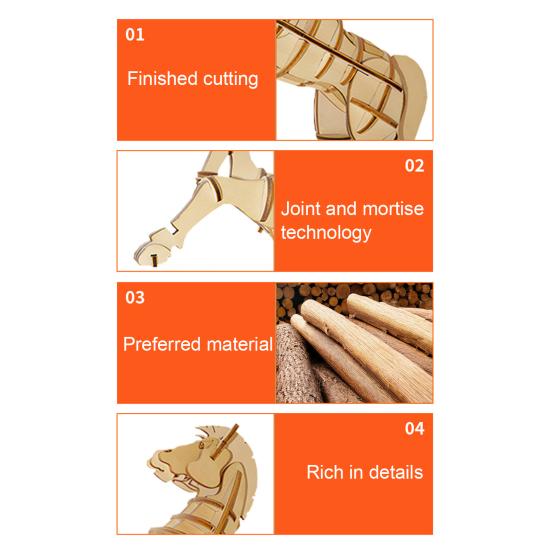 01

Finished cutting

02

Joint and mortise technology

03

Preferred material

04

Rich in details