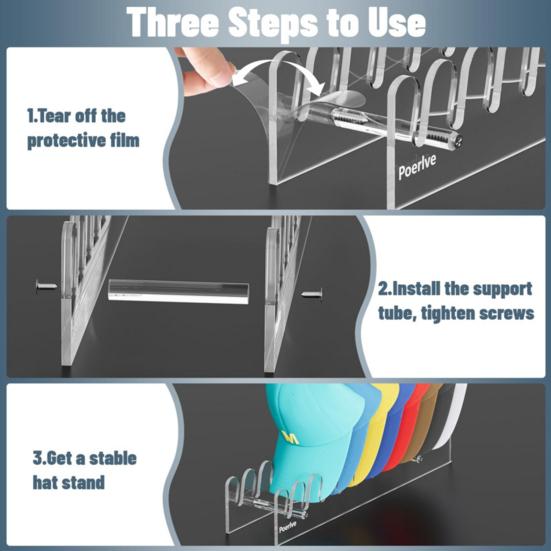 Three Steps to Use

1.Tear off the protective film

Poerlve

2.Install the support tube, tighten screws

3.Get a stable hat stand

Poerlve