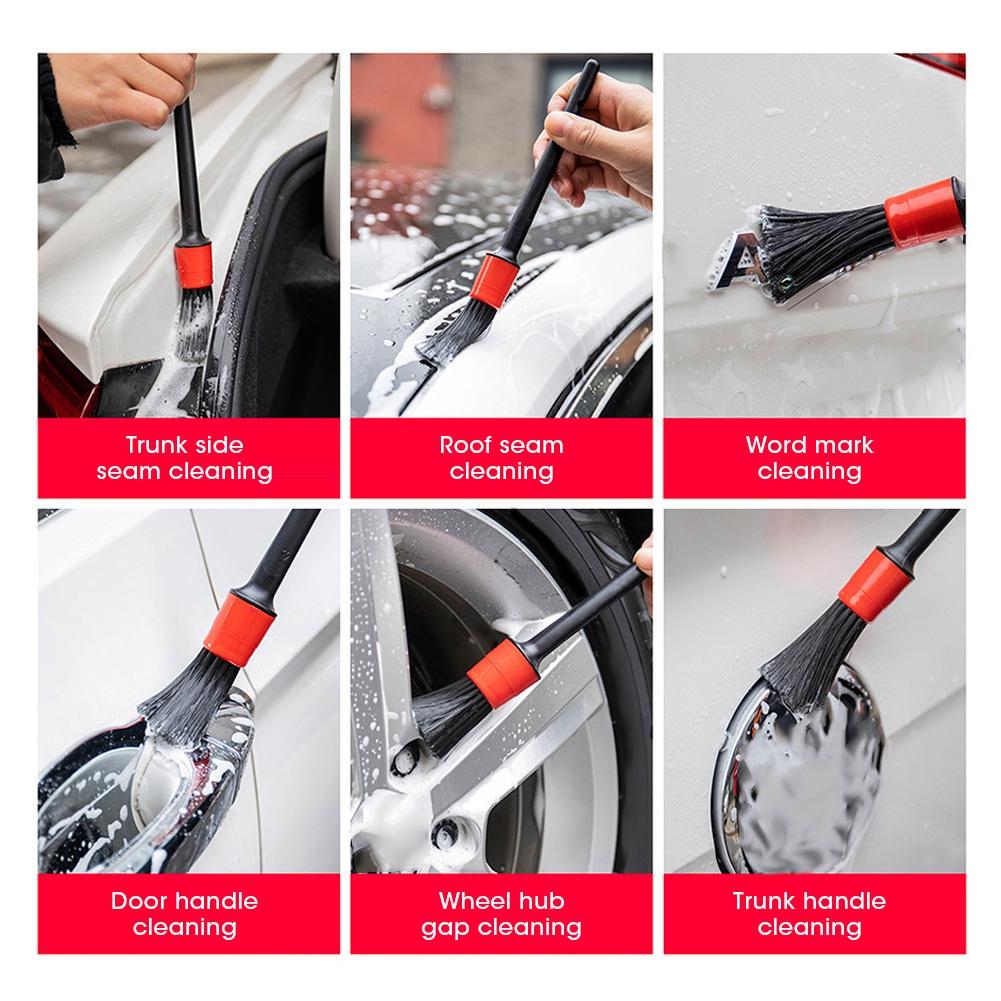 Trunk side seam cleaning

Roof seam cleaning

Word mark cleaning

Door handle cleaning

Wheel hub gap cleaning

Trunk handle cleaning