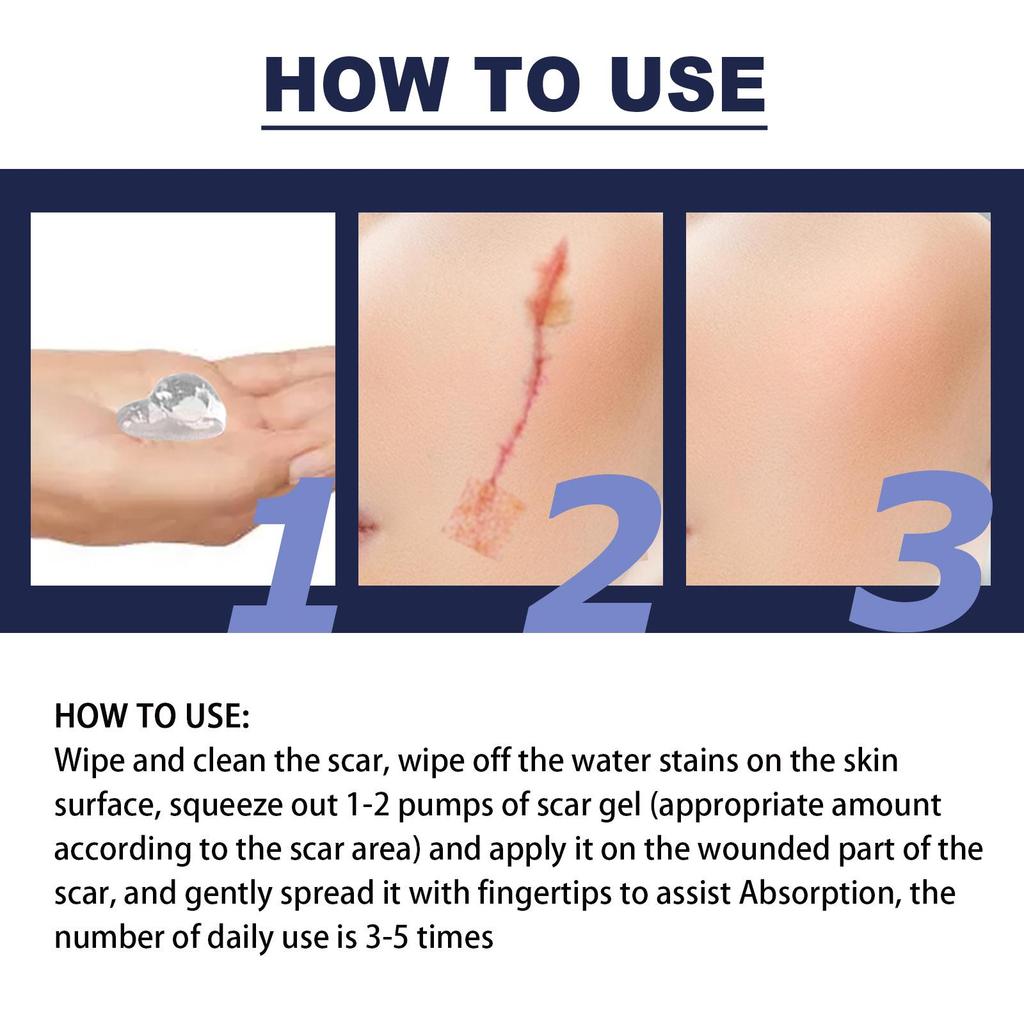 HOW TO USE

1

2

3

HOW TO USE:
Wipe and clean the scar, wipe off the water stains on the skin surface, squeeze out 1-2 pumps of scar gel (appropriate amount according to the scar area) and apply it on the wounded part of the scar, and gently spread it with fingertips to assist Absorption, the number of daily use is 3-5 times