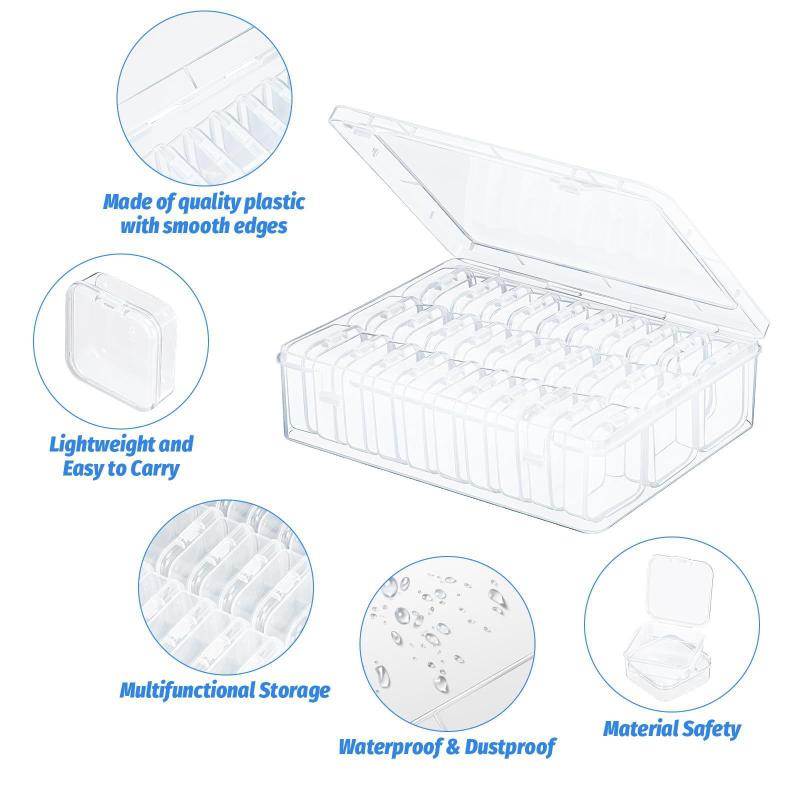 Made of quality plastic
with smooth edges

Lightweight and
Easy to Carry

Multifunctional Storage

Waterproof & Dustproof

Material Safety