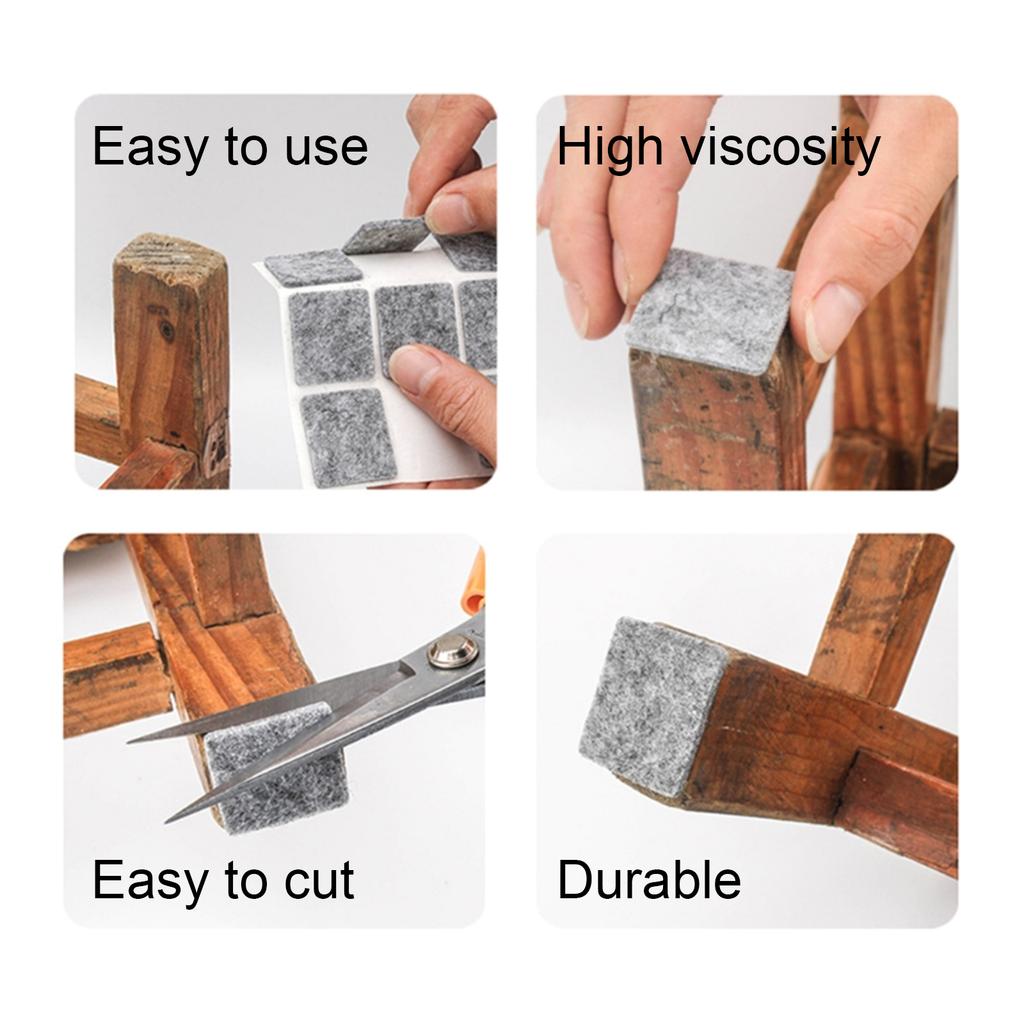 Easy to use

High viscosity

Easy to cut

Durable