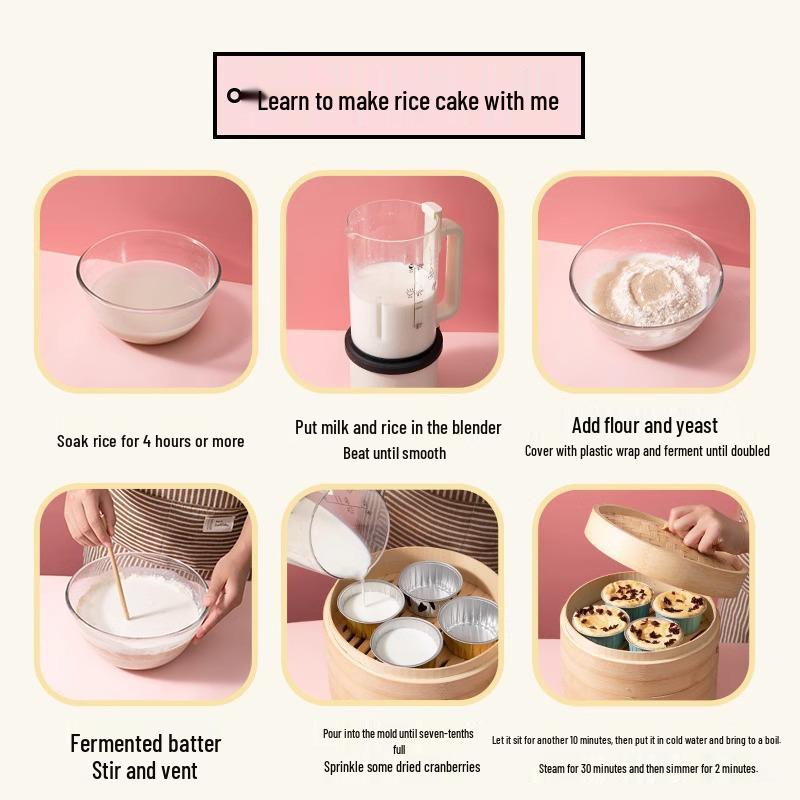 Learn to make rice cake with me

Soak rice for 4 hours or more

Put milk and rice in the blender
Beat until smooth

Add flour and yeast
Cover with plastic wrap and ferment until doubled

Fermented batter
Stir and vent

Pour into the mold until seven-tenths full
Sprinkle some dried cranberries

Let it sit for another 10 minutes, then put it in cold water and bring to a boil.
Steam for 30 minutes and then simmer for 2 minutes.