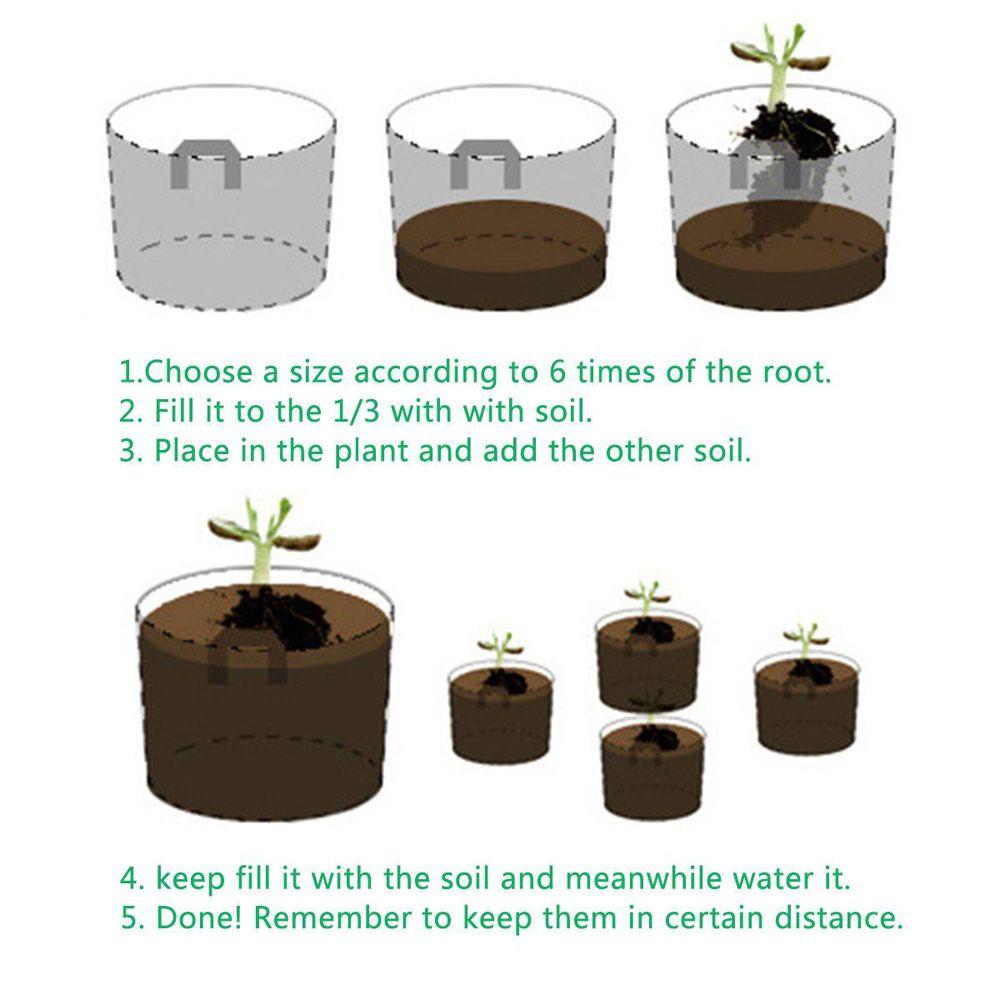 1.Choose a size according to 6 times of the root.
2. Fill it to the 1/3 with with soil.
3. Place in the plant and add the other soil.

4. keep fill it with the soil and meanwhile water it.
5. Done! Remember to keep them in certain distance.