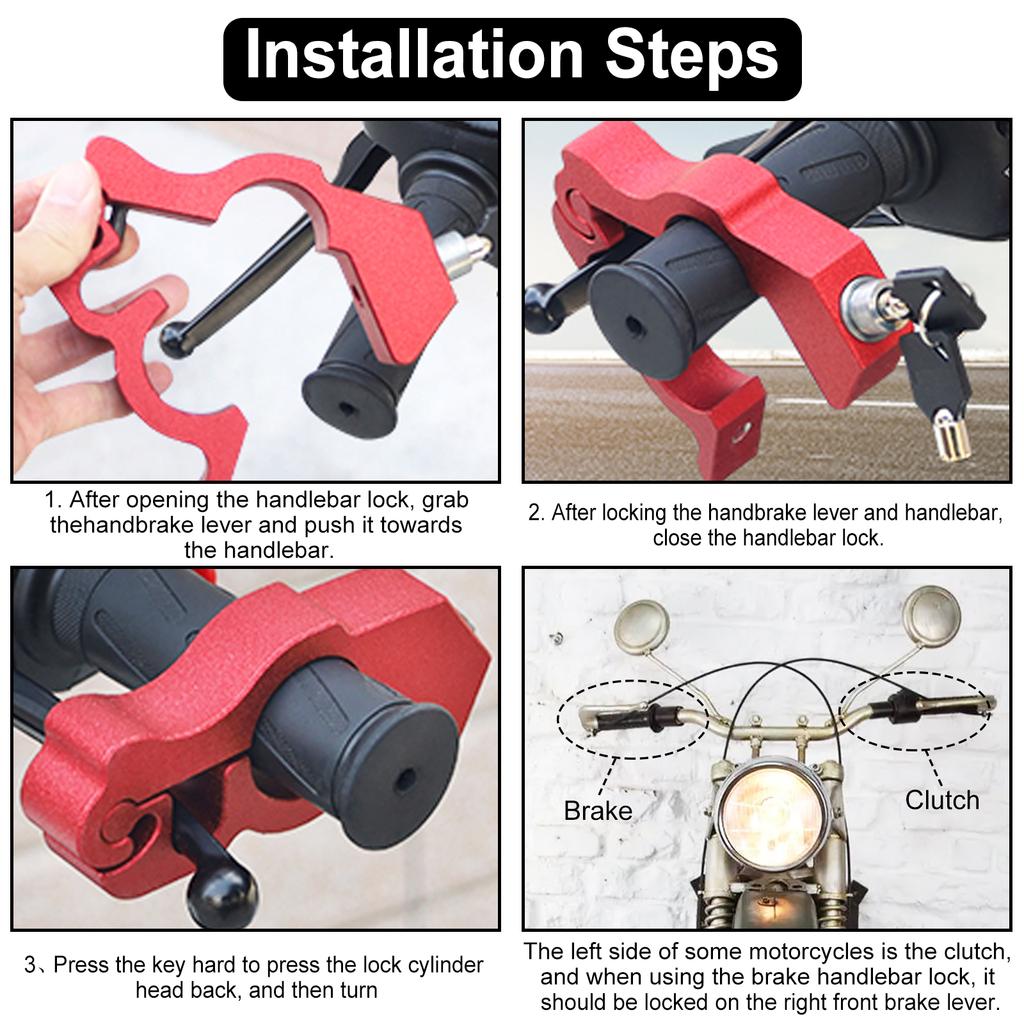 Installation Steps

1. After opening the handlebar lock, grab thehandbrake lever and push it towards the handlebar.

2. After locking the handbrake lever and handlebar, close the handlebar lock.

3、Press the key hard to press the lock cylinder head back, and then turn

Brake

Clutch

The left side of some motorcycles is the clutch, and when using the brake handlebar lock, it should be locked on the right front brake lever.