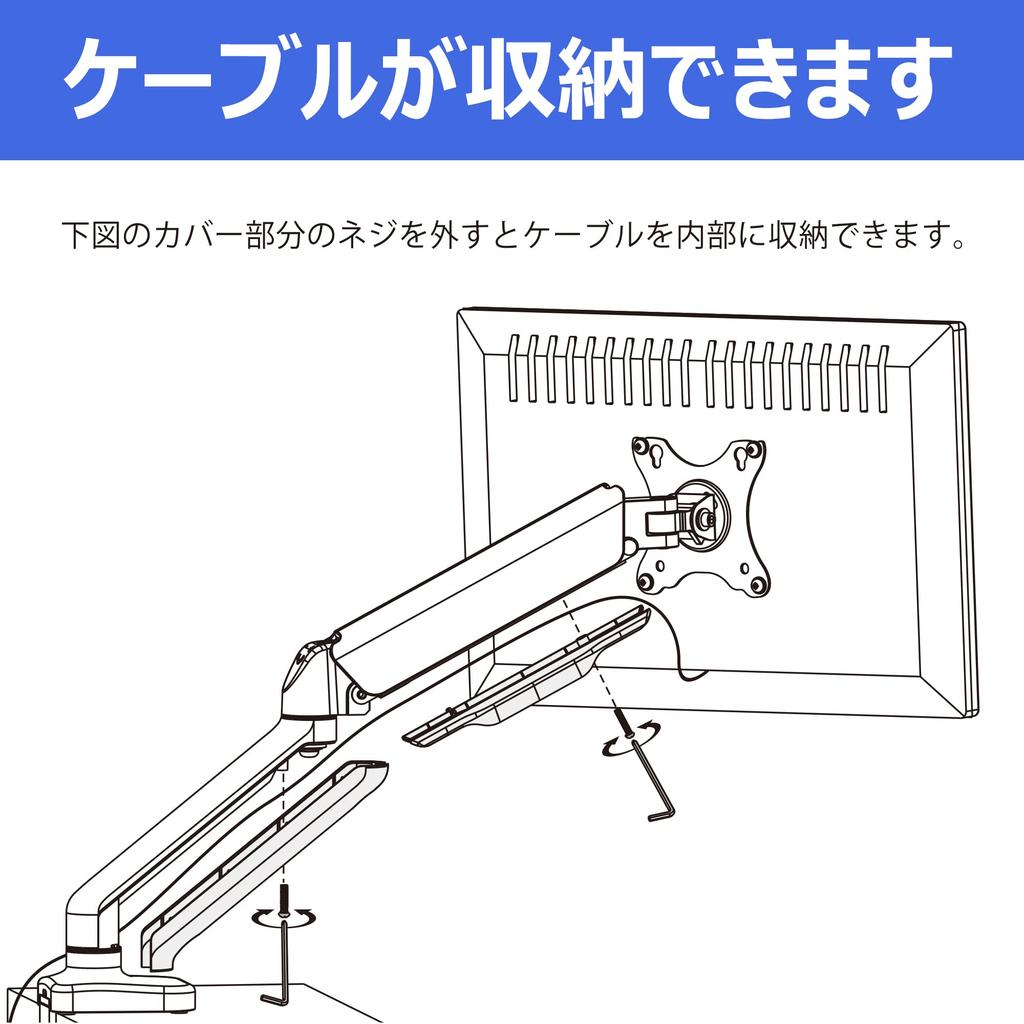 ケーブルが収納できます

下図のカバー部分のネジを外すとケーブルを内部に収納できます。