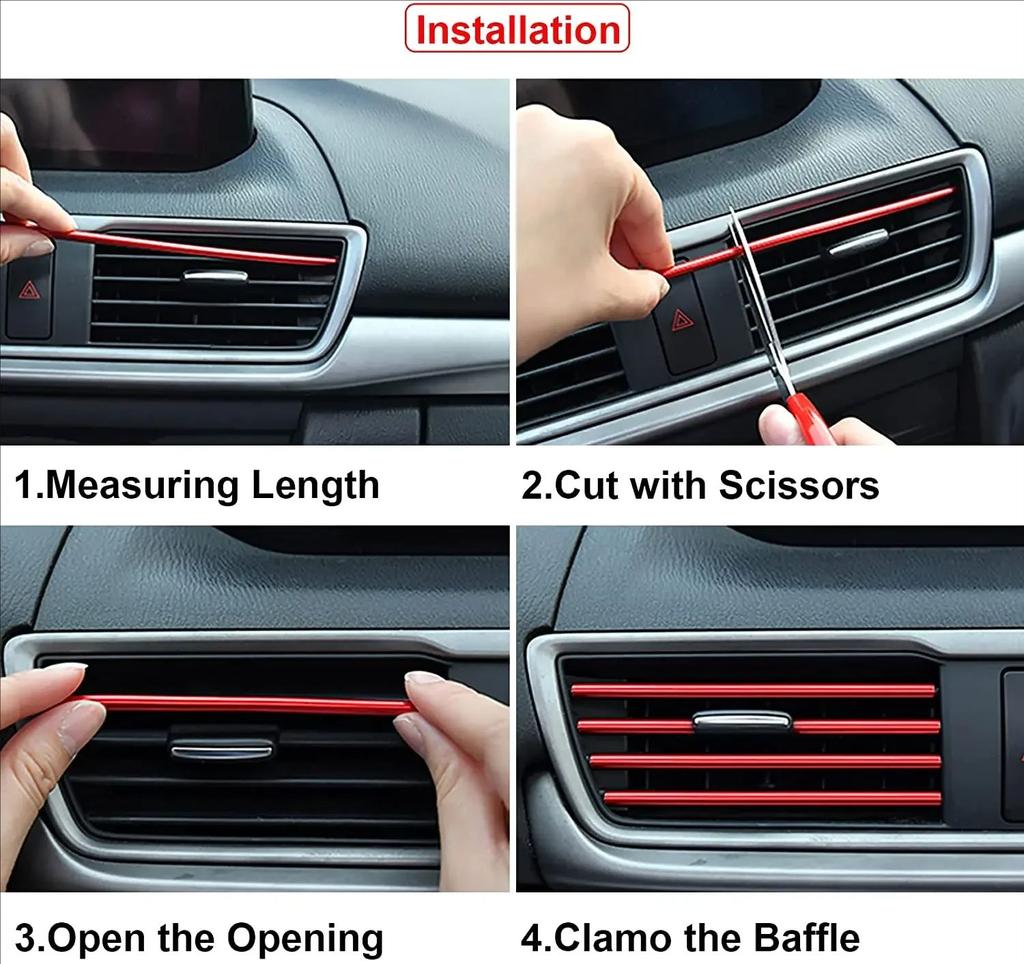 Installation

1.Measuring Length

2.Cut with Scissors

3.Open the Opening

4.Clamo the Baffle