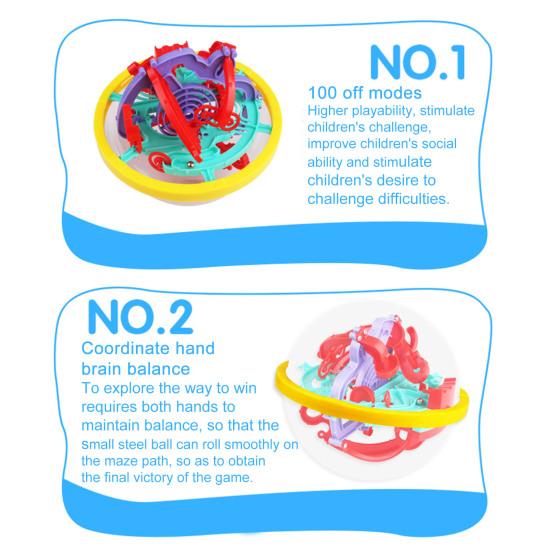 NO.1
100 off modes
Higher playability, stimulate children's challenge, improve children's social ability and stimulate children's desire to challenge difficulties.

NO.2
Coordinate hand brain balance
To explore the way to win requires both hands to maintain balance, so that the small steel ball can roll smoothly on the maze path, so as to obtain the final victory of the game.