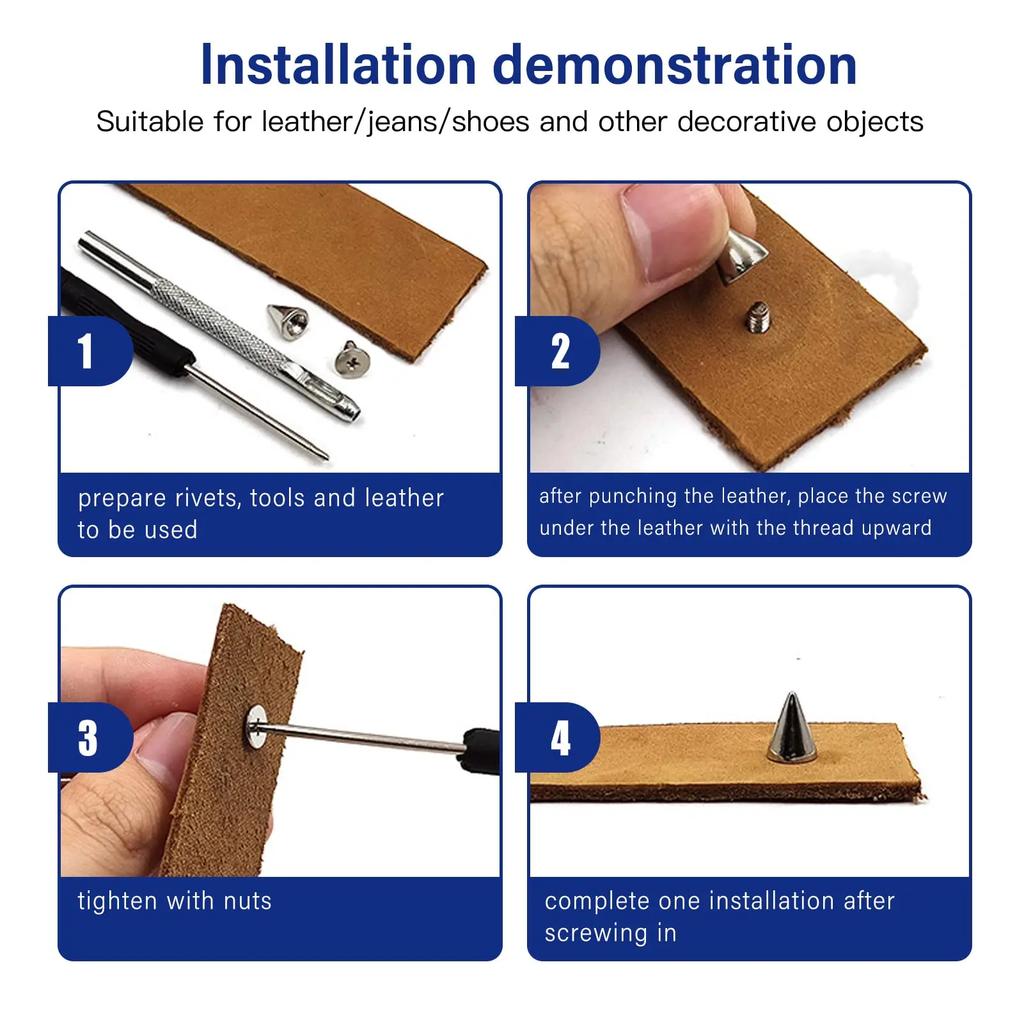 Installation demonstration

Suitable for leather/jeans/shoes and other decorative objects

1

prepare rivets, tools and leather to be used

2

after punching the leather, place the screw under the leather with the thread upward

3

tighten with nuts

4

complete one installation after screwing in