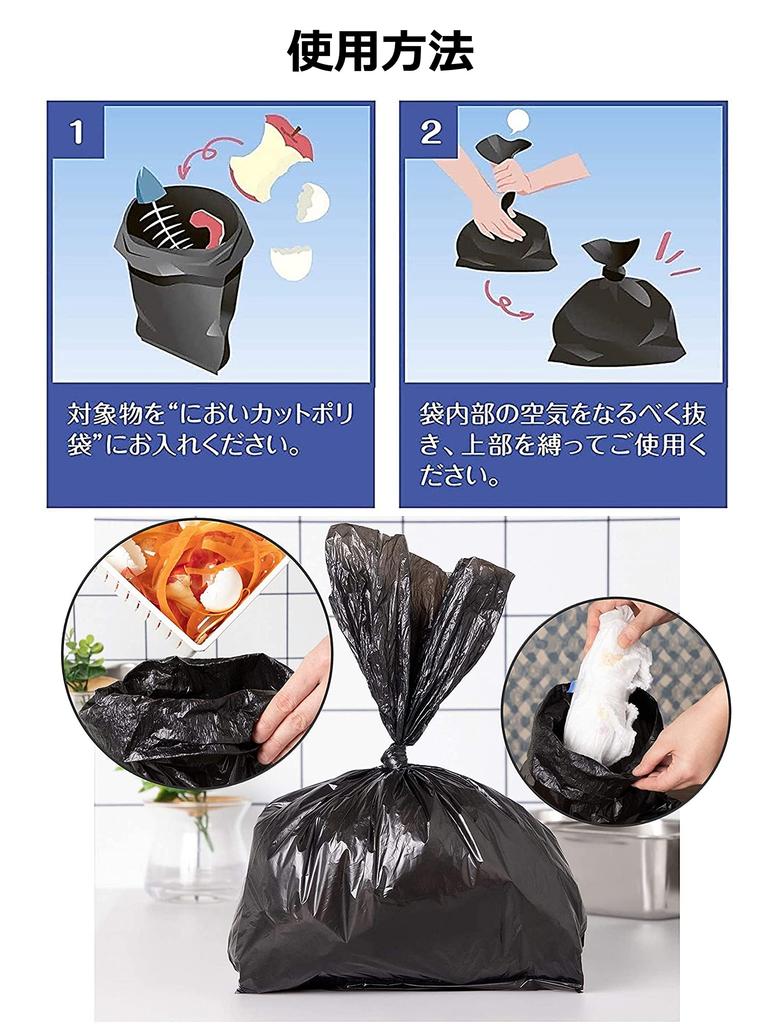 使用方法

1

対象物を“においカットポリ袋”にお入れください。

2

袋内部の空気をなるべく抜き、上部を縛ってご使用ください。