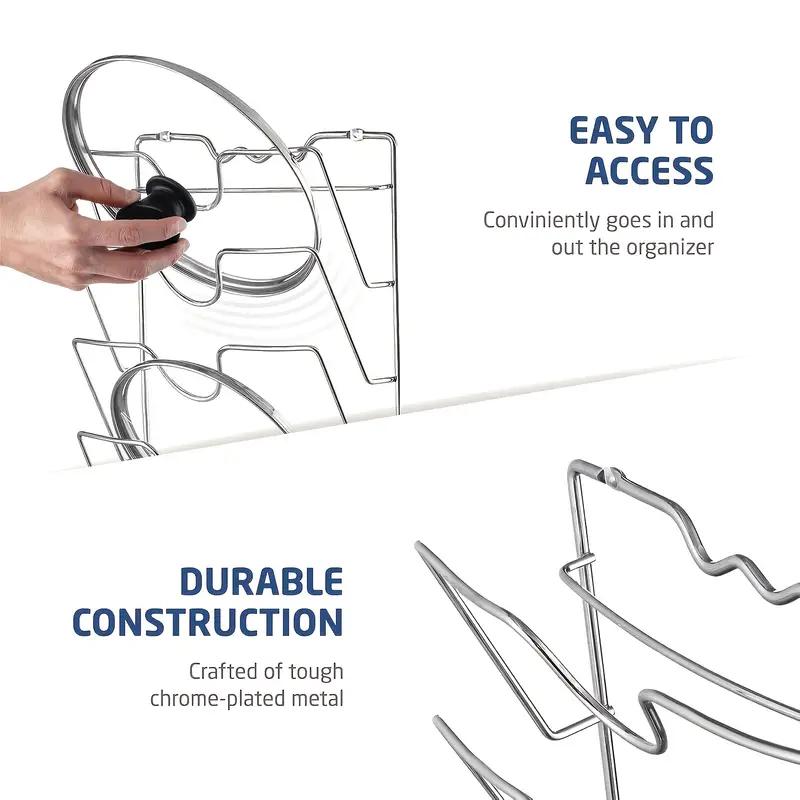 EASY TO ACCESS

Conviniently goes in and out the organizer

DURABLE CONSTRUCTION

Crafted of tough chrome-plated metal