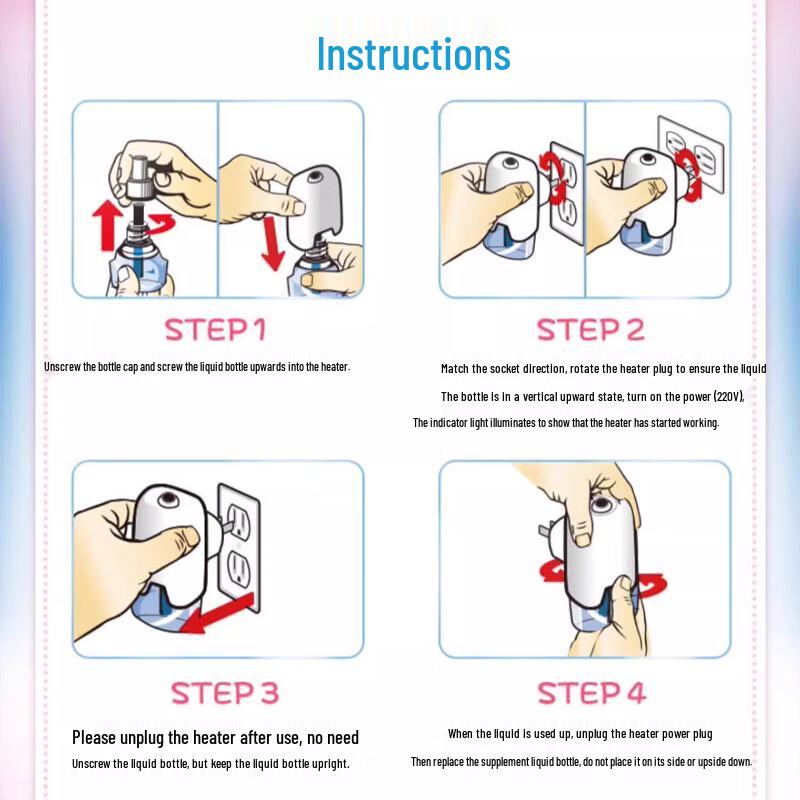 Instructions

STEP 1

Unscrew the bottle cap and screw the liquid bottle upwards into the heater.

STEP 2

Match the socket direction, rotate the heater plug to ensure the liquid

The bottle is in a vertical upward state, turn on the power (220V),

The indicator light illuminates to show that the heater has started working.

STEP 3

Please unplug the heater after use, no need

Unscrew the liquid bottle, but keep the liquid bottle upright.

STEP 4

When the liquid is used up, unplug the heater power plug

Then replace the supplement liquid bottle, do not place it on its side or upside down.