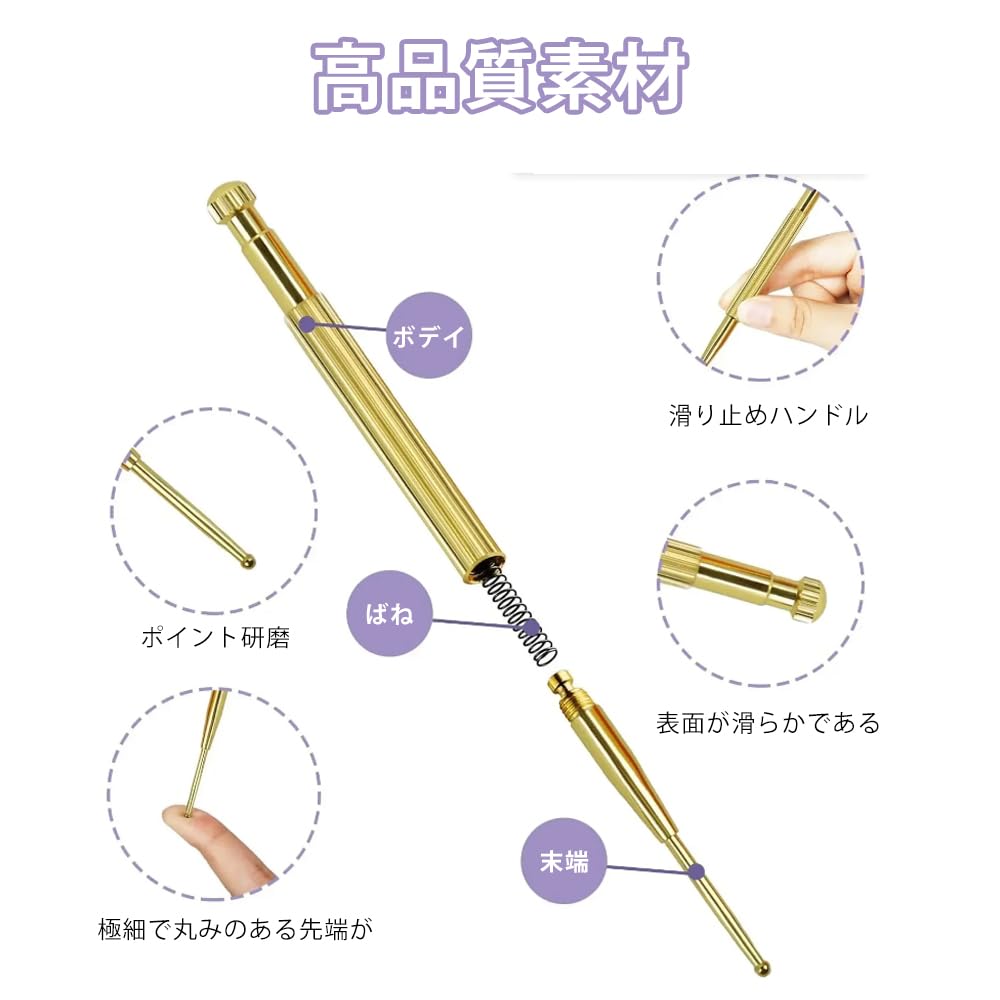 高品質素材

ボデイ

滑り止めハンドル

ポイント研磨

ばね

表面が滑らかである

末端

極細で丸みのある先端が