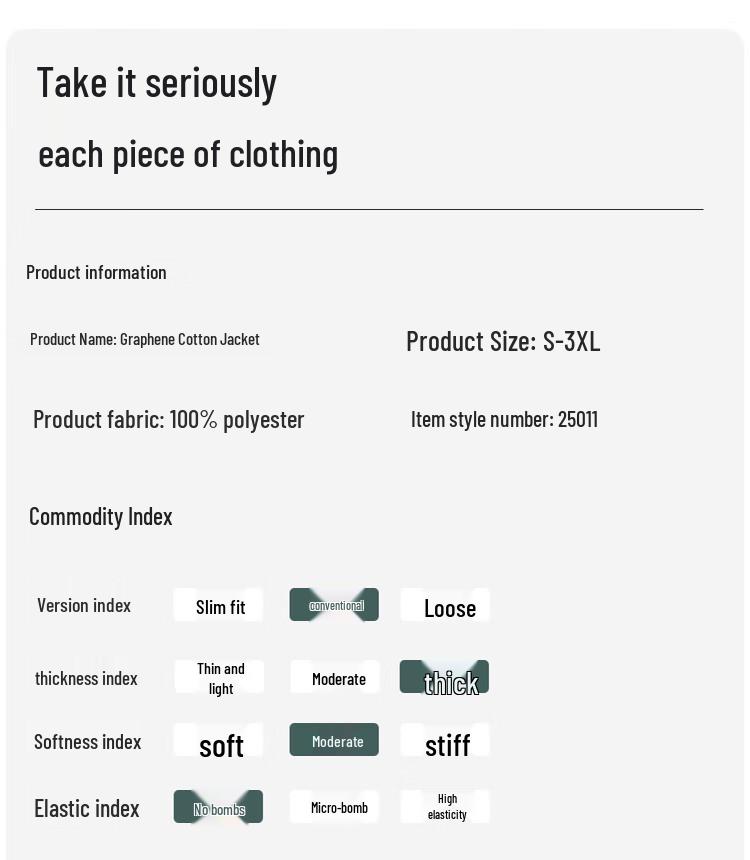 Take it seriously

each piece of clothing

Product information

Product Name: Graphene Cotton Jacket

Product Size: S-3XL

Product fabric: 100% polyester

Item style number: 25011

Commodity Index

Version index
Slim fit
conventional
Loose

thickness index
Thin and light
Moderate
thick

Softness index
soft
Moderate
stiff

Elastic index
No bombs
Micro-bomb
High elasticity